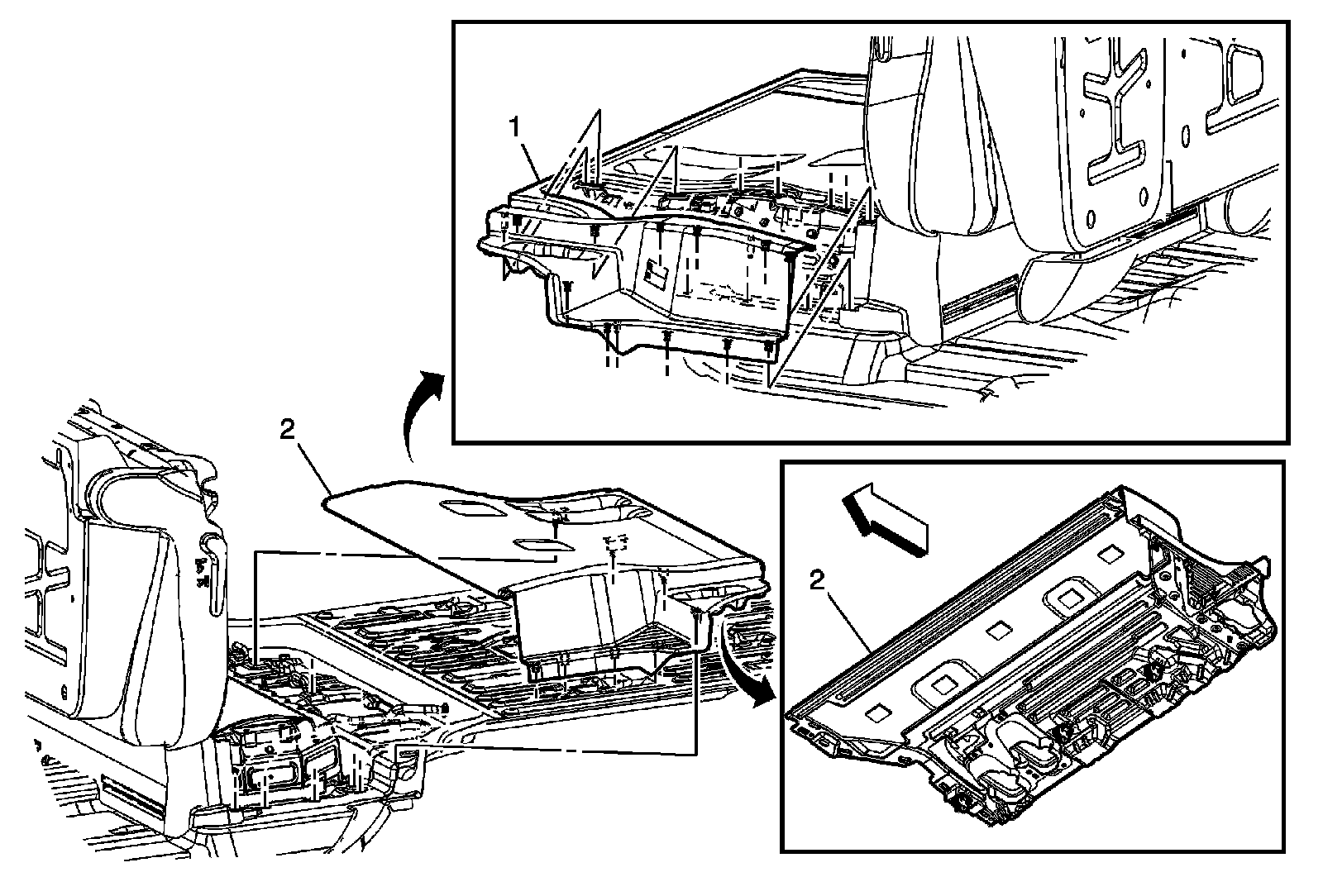 1

2

2