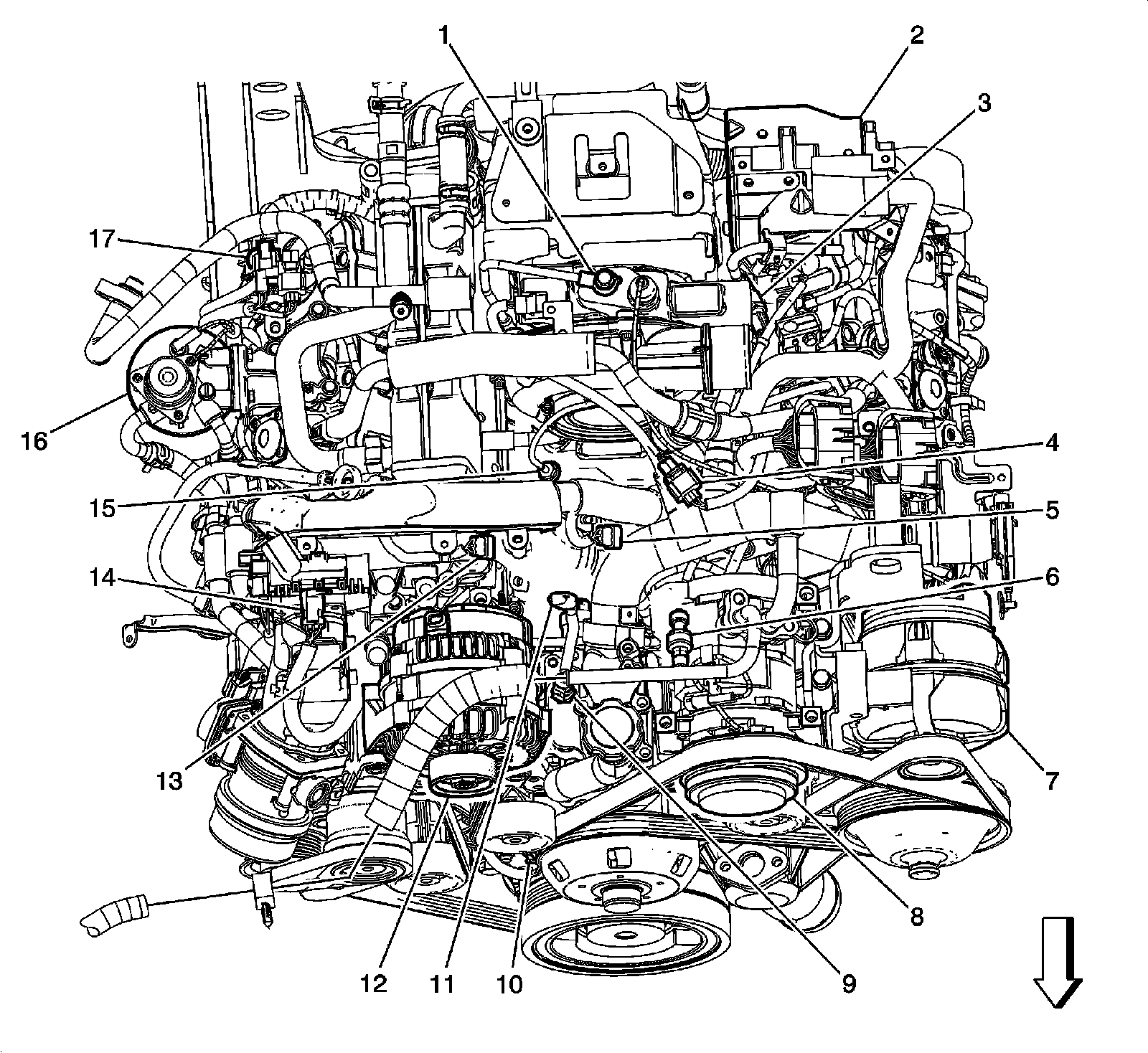 1
2
3
17
16
4
15
5
14
6
13
7
8
12
11
10
9