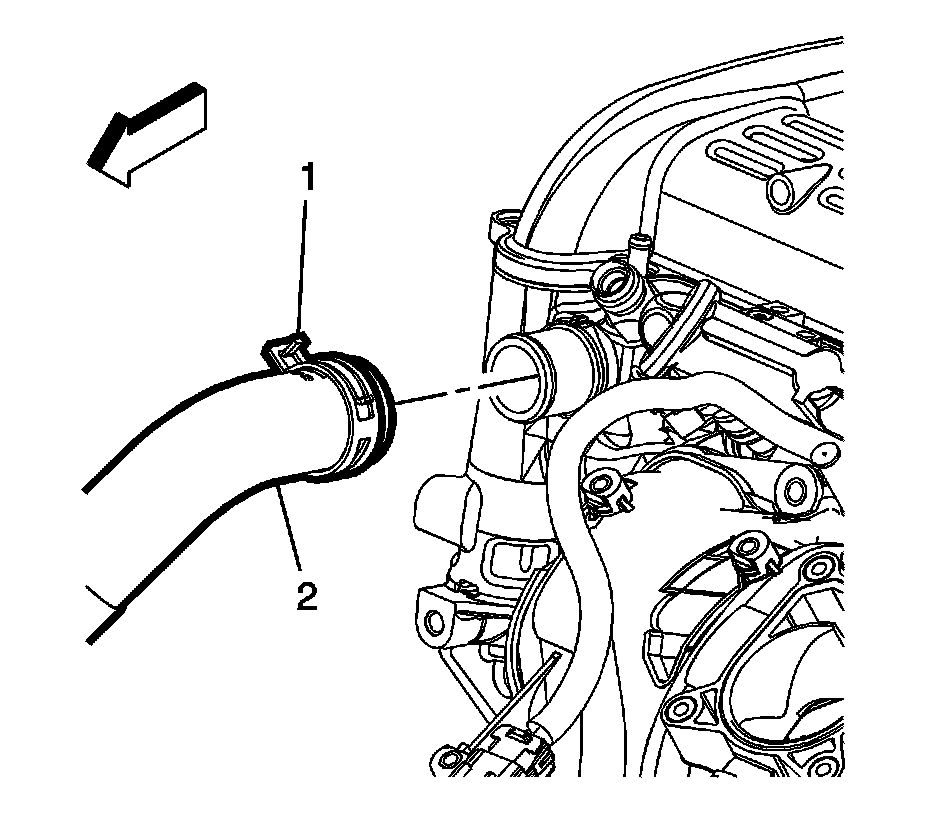 1
2