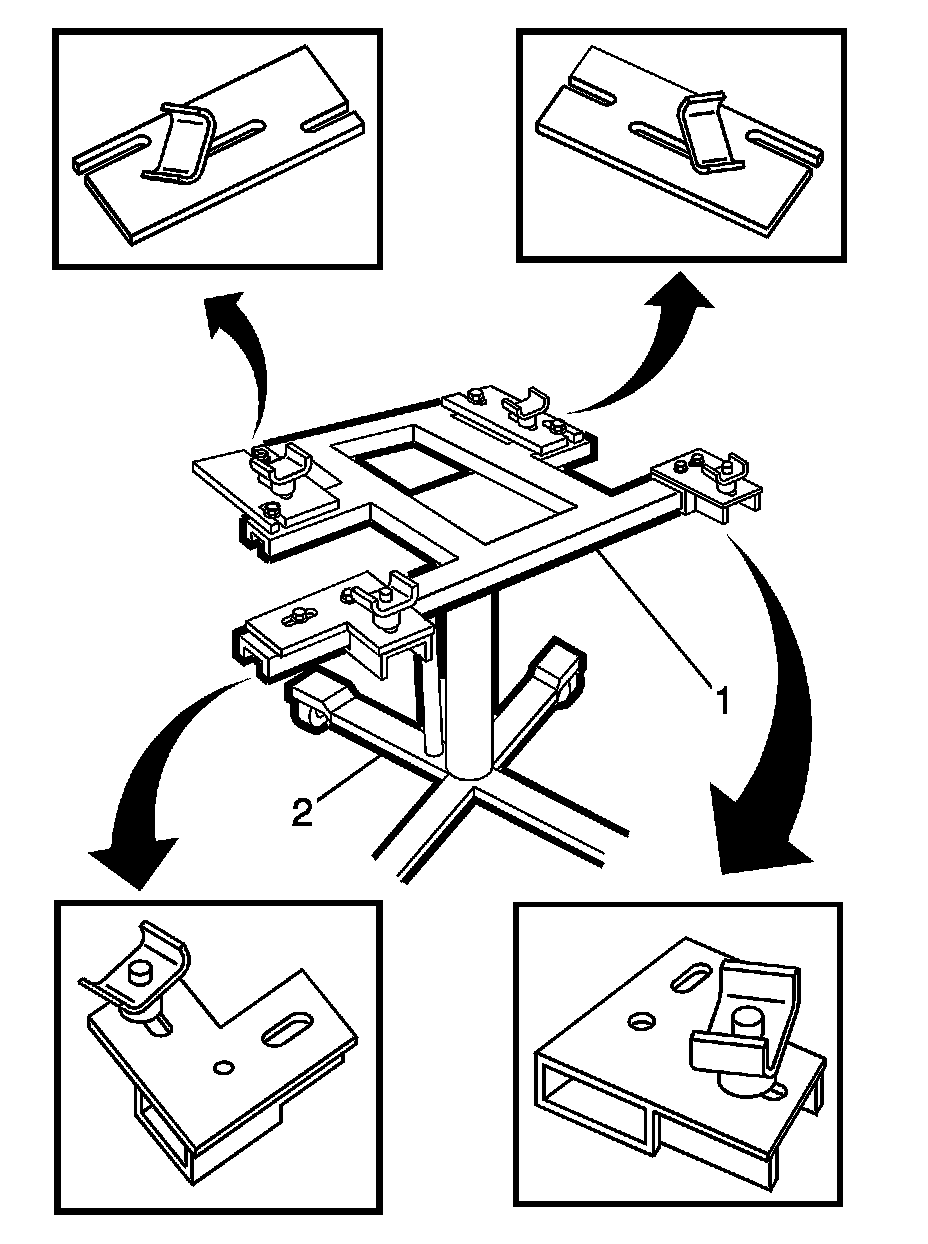 1
2