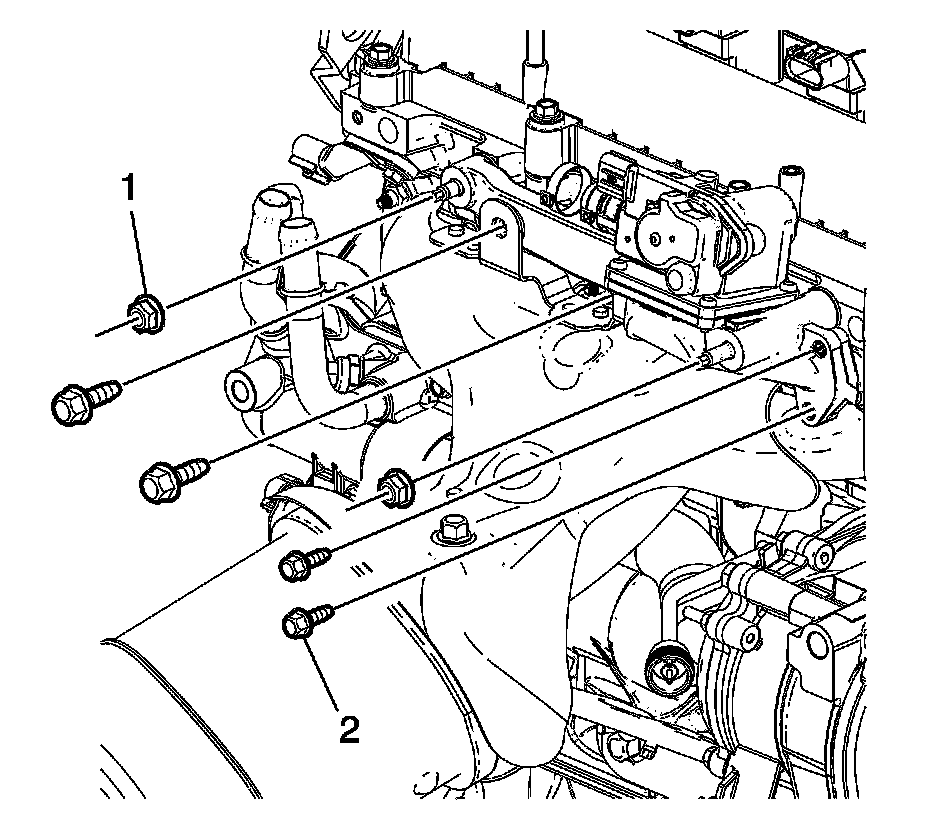 1

2