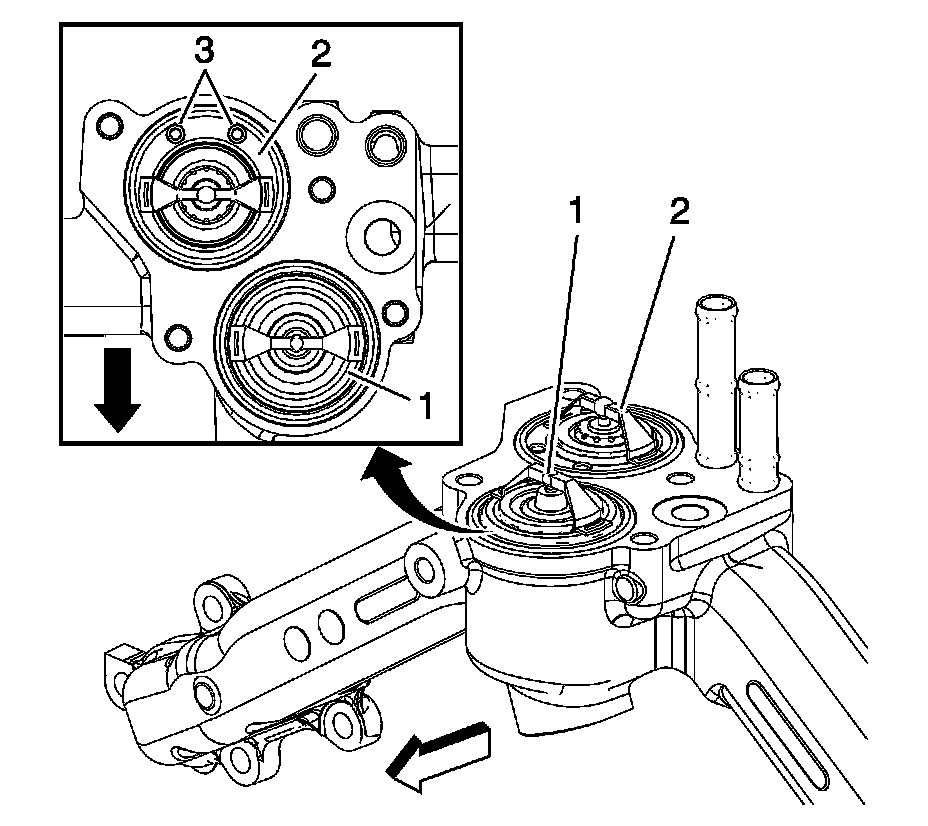 3
2
1
1
2