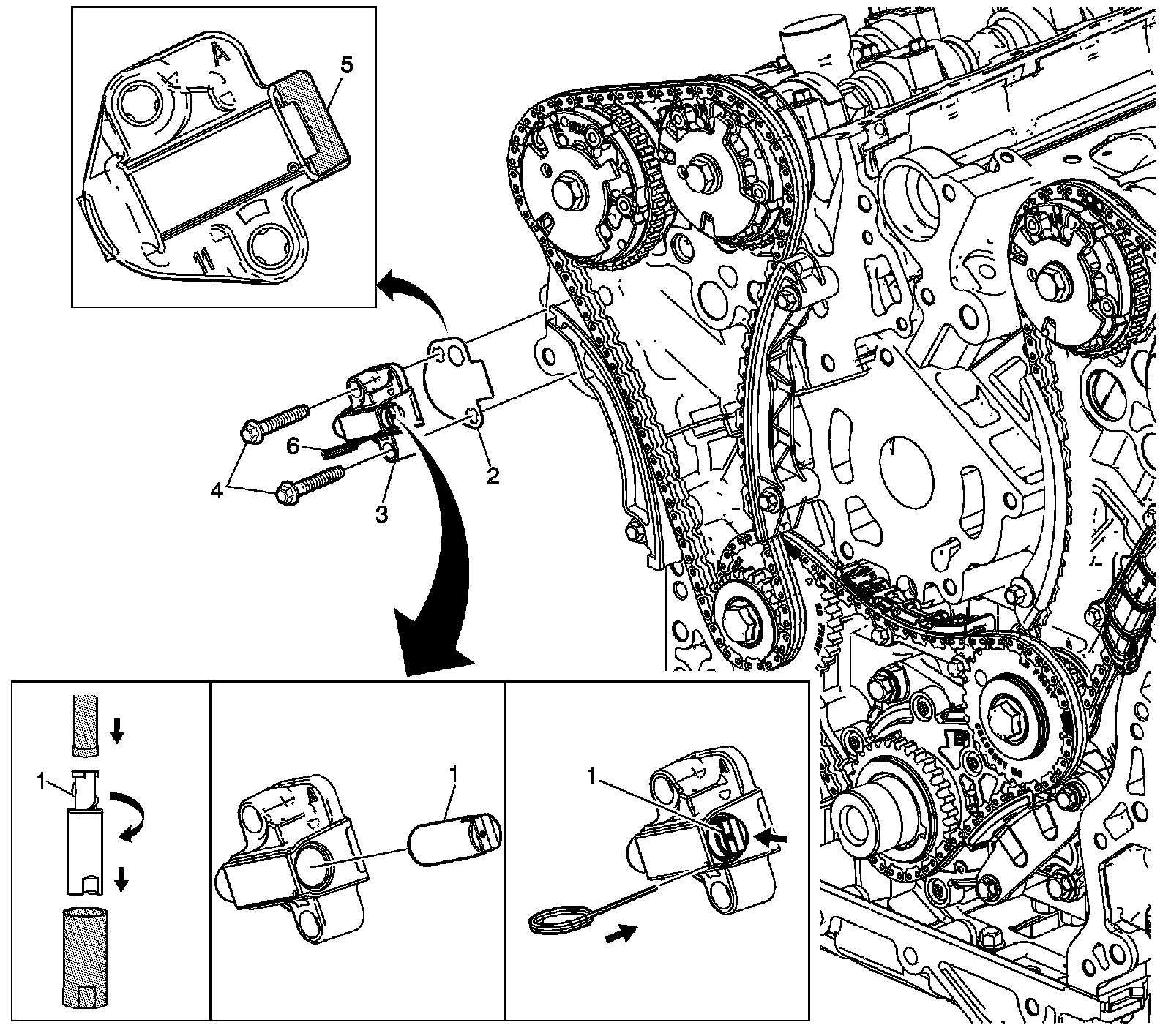 A
5
11
6
4
3
2
1
1
1