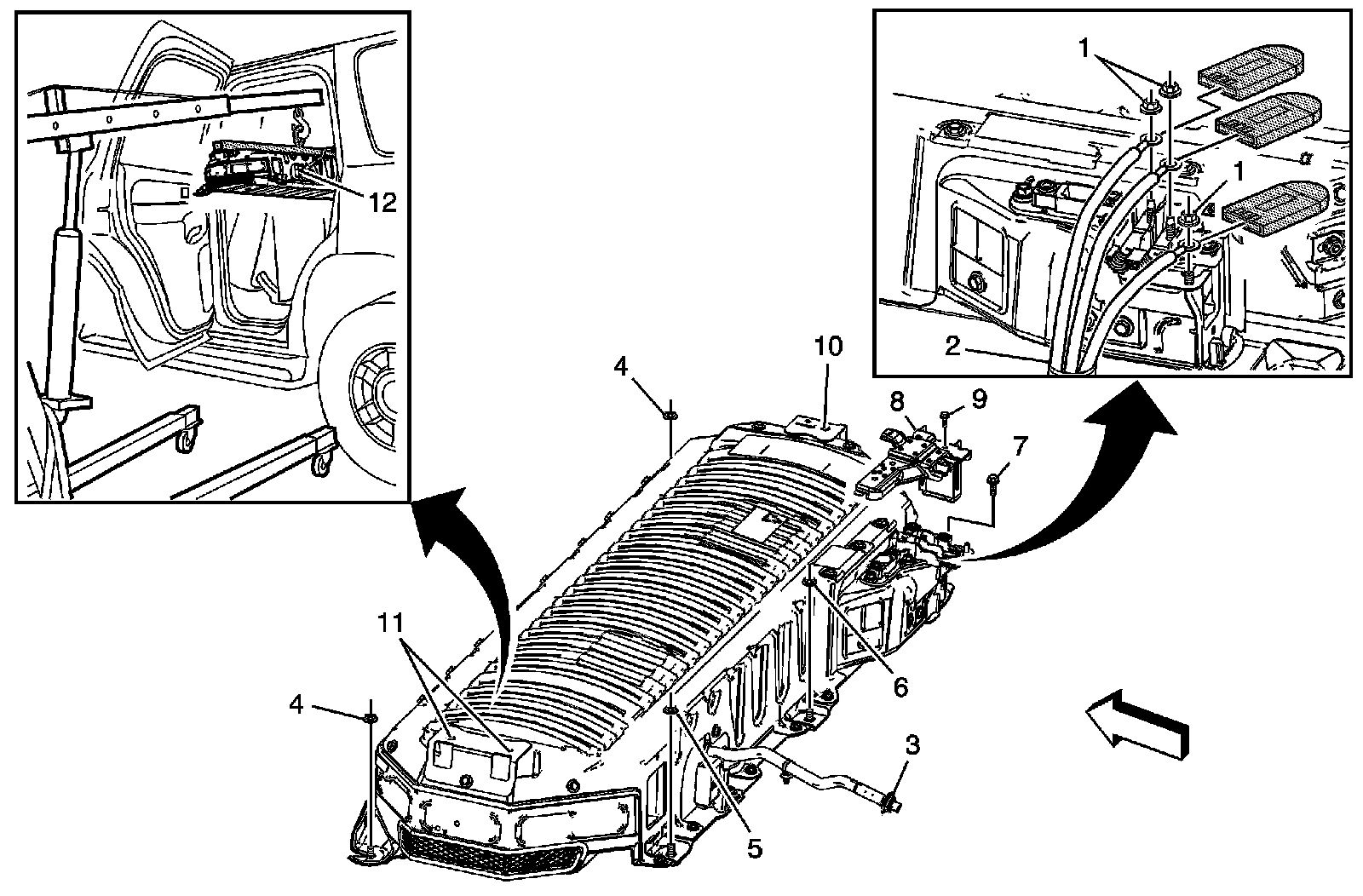 12

1
1
2

10
4
8
9
7

11
6
4
3
5