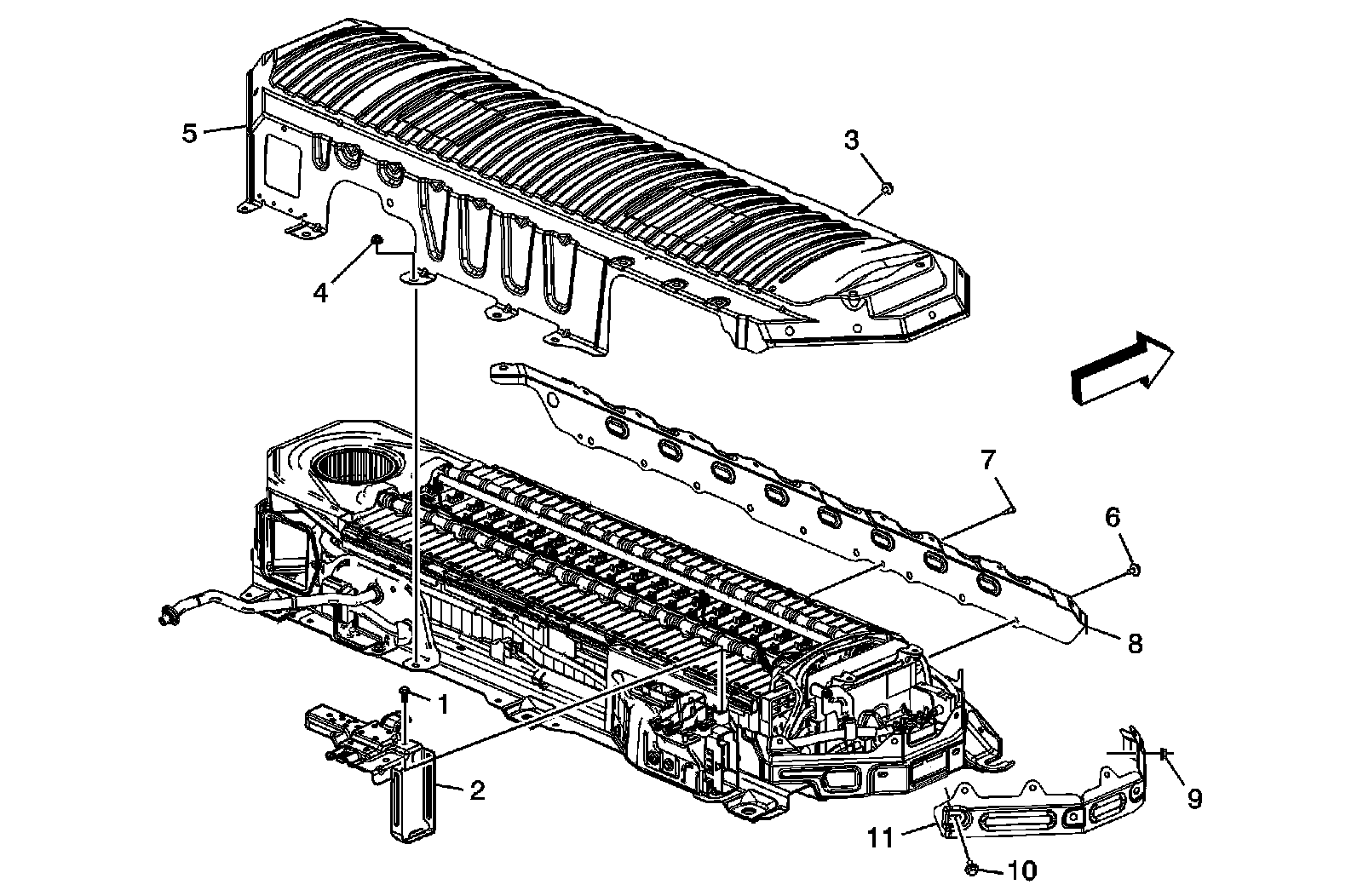 5
3
4
7
6
8
1
2
9
11
10