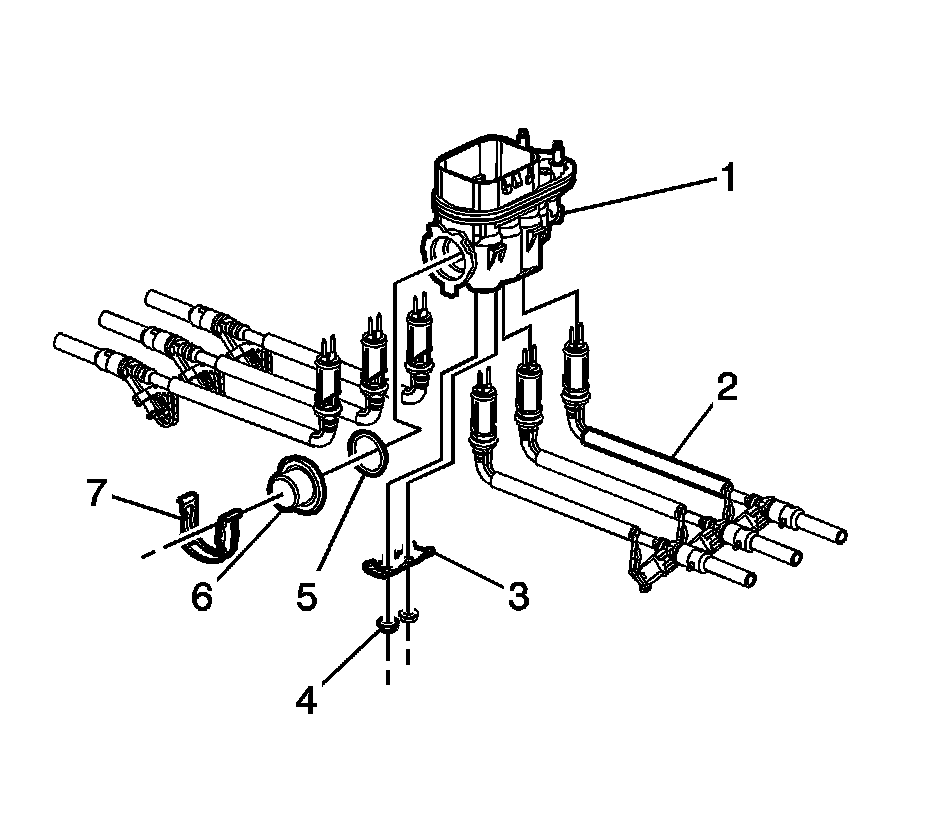 1
2
7
6
5
3
4