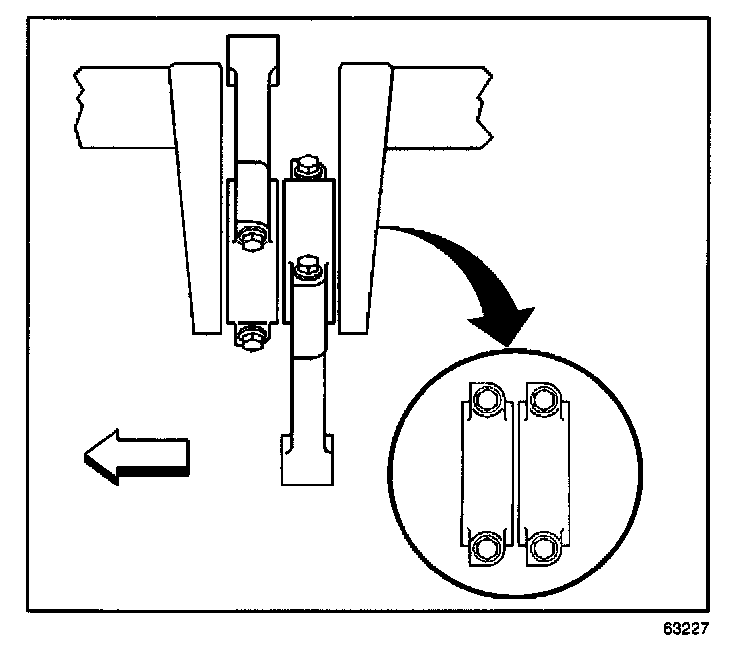 63227