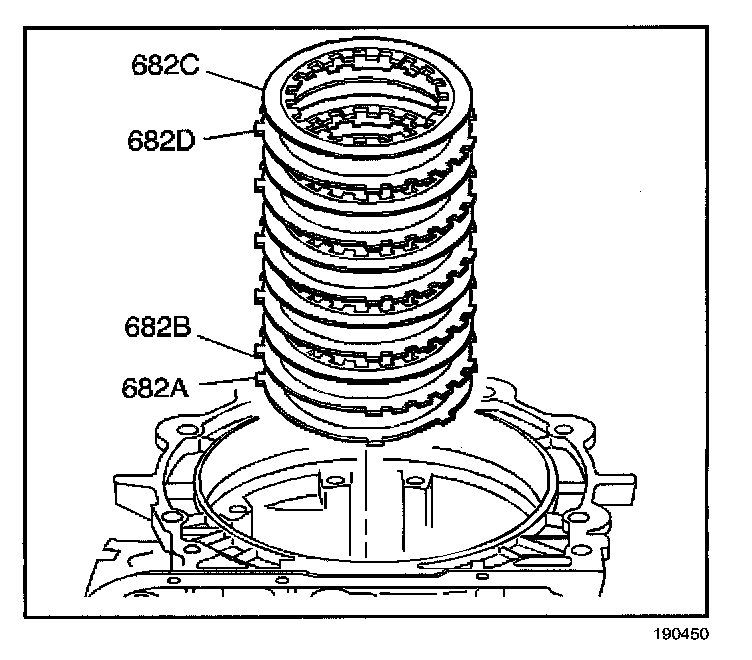 682C
682D
682B
682A
190450