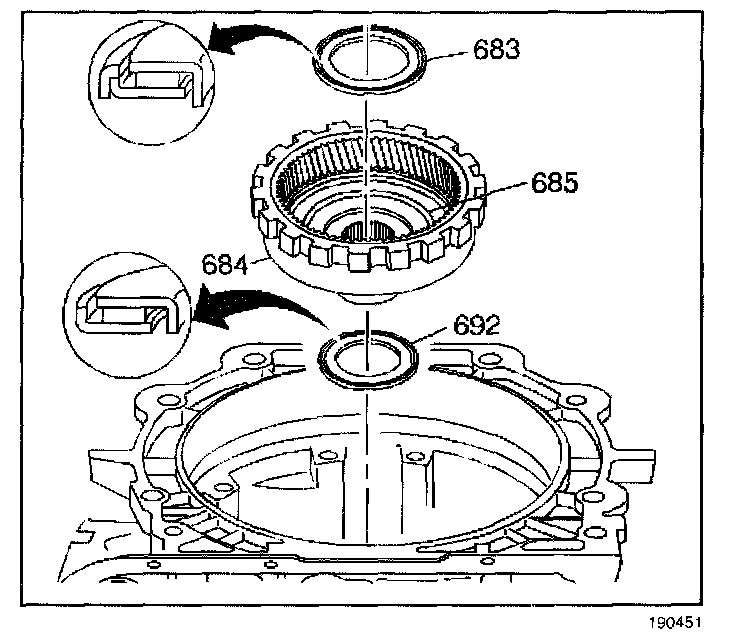 683

685

684

692

190451