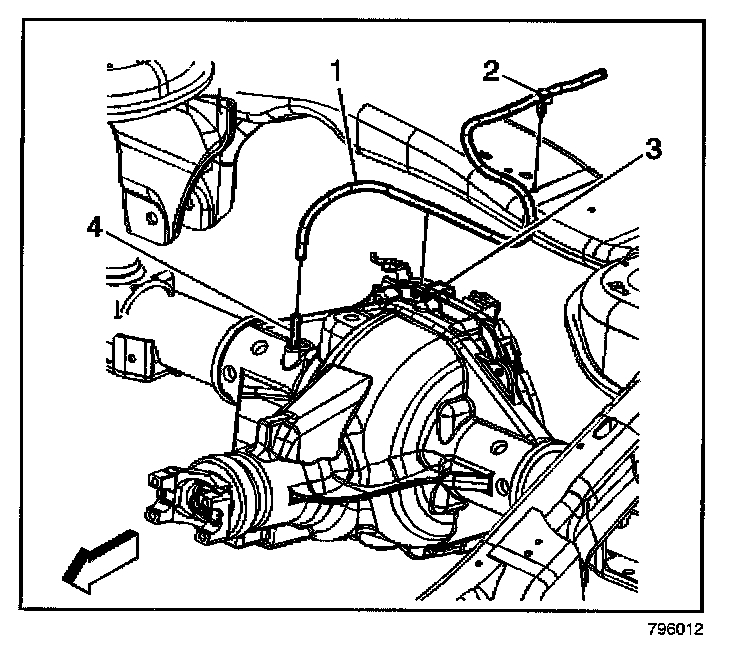 1
2
3
4
796012