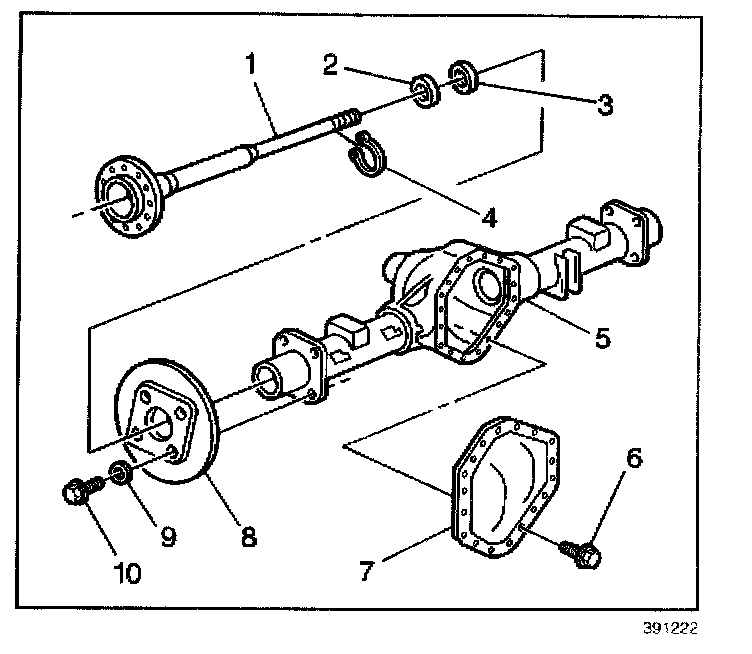 1
2
3
4
5
6
7
8
9
10
391222