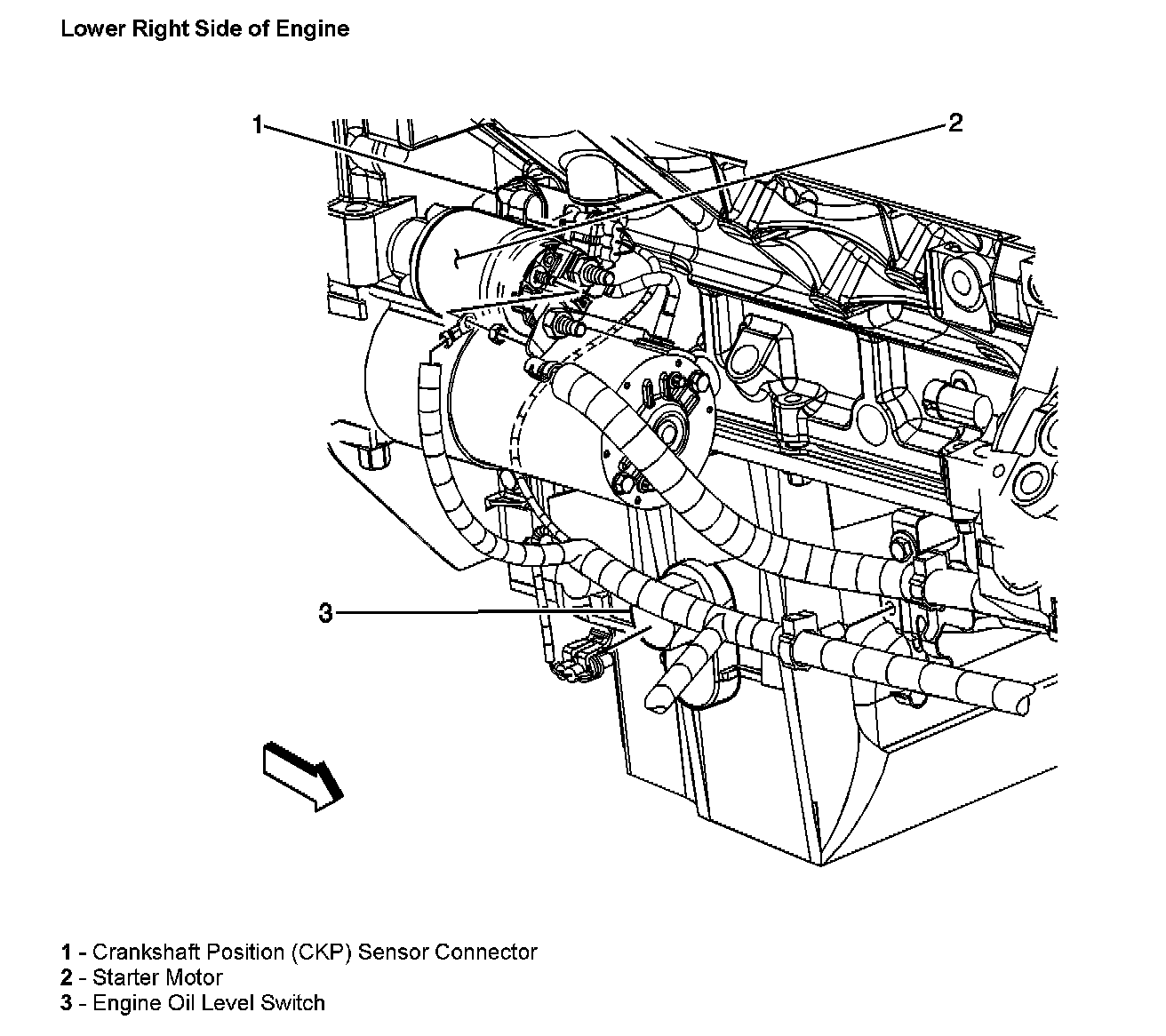 Lower Right Side of Engine

1

2

3

1 - Crankshaft Position (CKP) Sensor Connector
2 - Starter Motor
3 - Engine Oil Level Switch