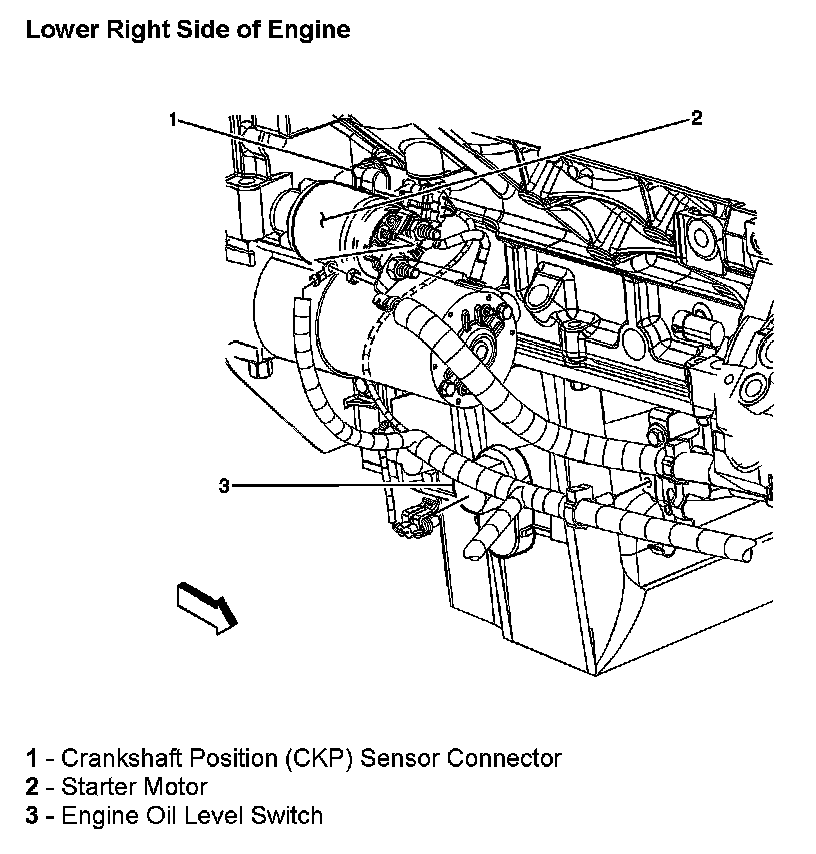 Lower Right Side of Engine

1

2

3

1 - Crankshaft Position (CKP) Sensor Connector
2 - Starter Motor
3 - Engine Oil Level Switch