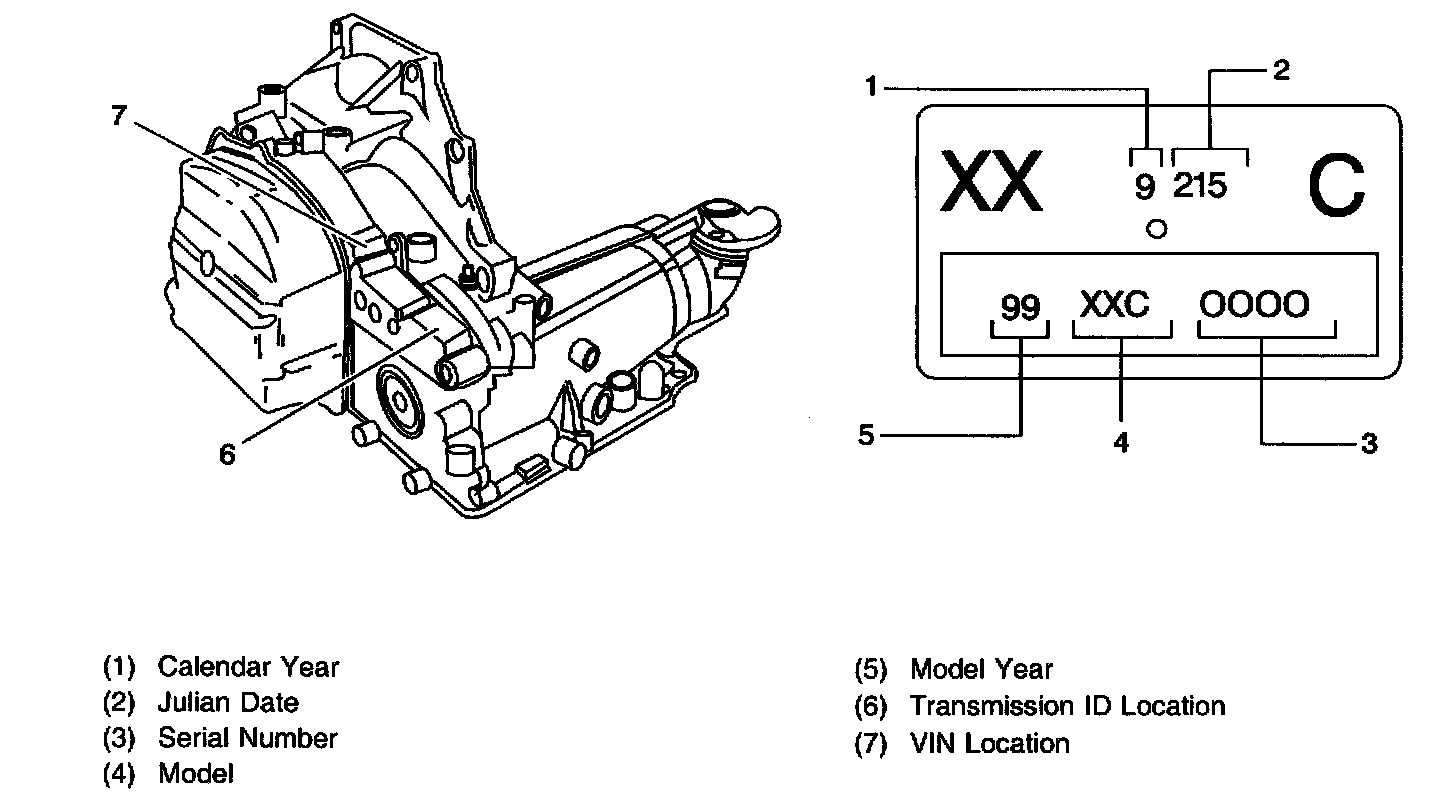 7

6

1

2

XX

9

215

C

99

XXC

OOOO

5

4

3

(1) Calendar Year
(2) Julian Date
(3) Serial Number
(4) Model

(5) Model Year
(6) Transmission ID Location
(7) VIN Location