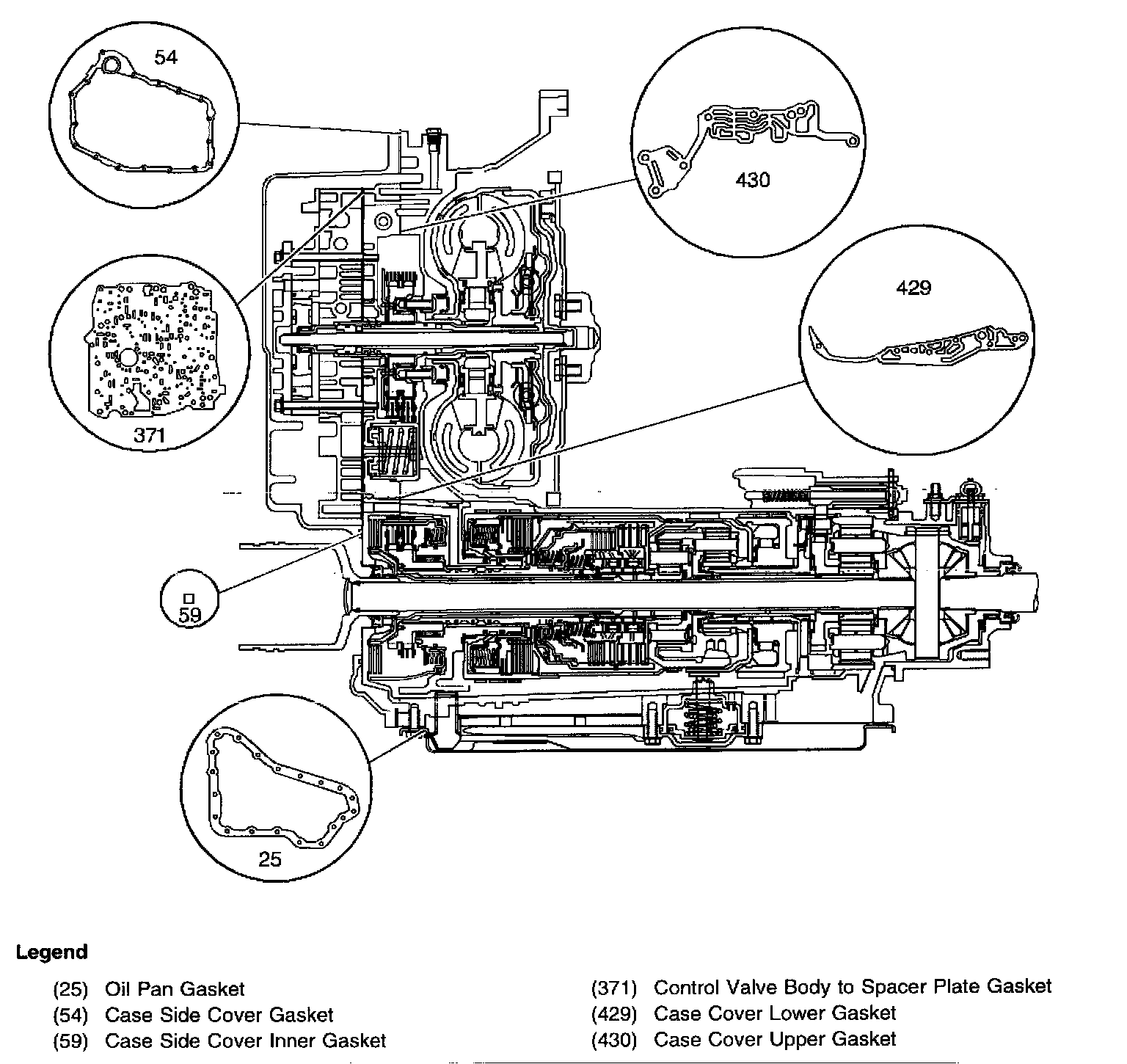 54

430

429

371

59

25

Legend

(25) Oil Pan Gasket
(54) Case Side Cover Gasket
(59) Case Side Cover Inner Gasket

(371) Control Valve Body to Spacer Plate Gasket
(429) Case Cover Lower Gasket
(430) Case Cover Upper Gasket