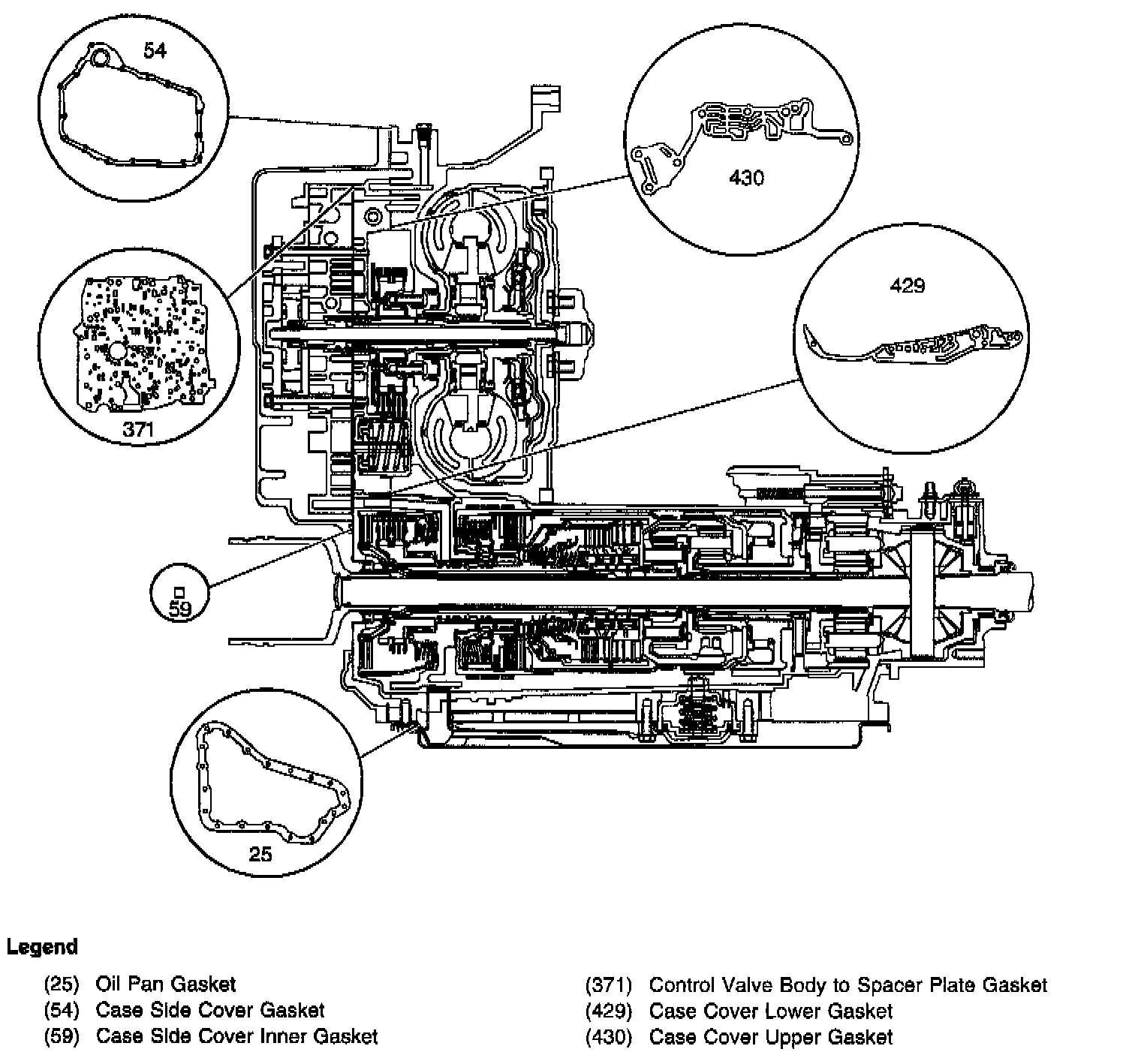 54

430

429

371

59

25

Legend

(25) Oil Pan Gasket
(54) Case Side Cover Gasket
(59) Case Side Cover Inner Gasket

(371) Control Valve Body to Spacer Plate Gasket
(429) Case Cover Lower Gasket
(430) Case Cover Upper Gasket