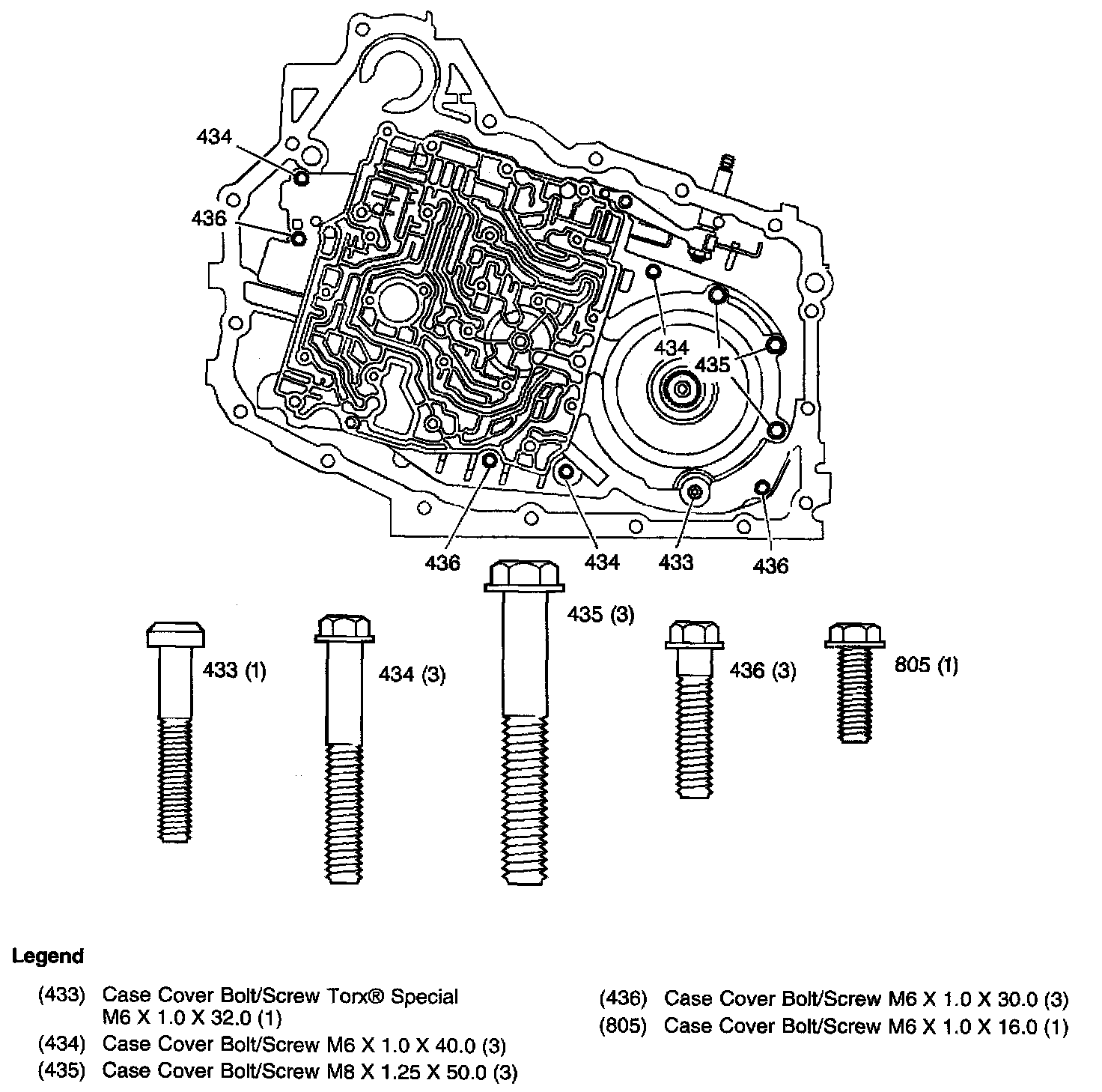 434

436

434

435

436

434

433

436

433 (1)

434 (3)

435 (3)

436 (3)

805 (1)

Legend

(433) Case Cover Bolt/Screw Torx® Special M6 X 1.0 X 32.0 (1)

(434) Case Cover Bolt/Screw M6 X 1.0 X 40.0 (3)

(435) Case Cover Bolt/Screw M8 X 1.25 X 50.0 (3)

(436) Case Cover Bolt/Screw M6 X 1.0 X 30.0 (3)

(805) Case Cover Bolt/Screw M6 X 1.0 X 16.0 (1)