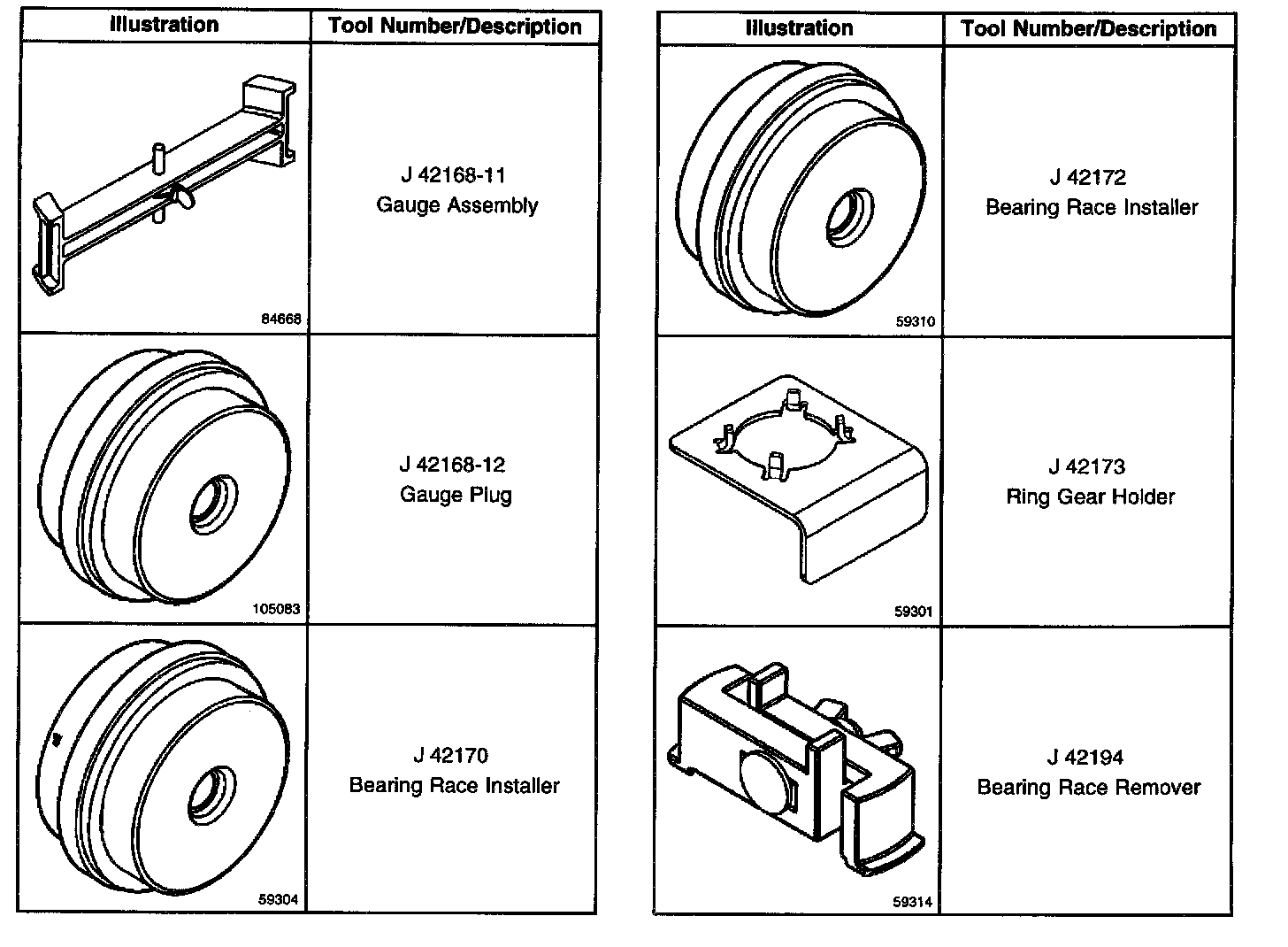 | Illustration | Tool Number/Description |
|---|---|
| 84668 | J 42168-11 Gauge Assembly |
| 105083 | J 42168-12 Gauge Plug |
| 59304 | J 42170 Bearing Race Installer |

| Illustration | Tool Number/Description |
|---|---|
| 59310 | J 42172 Bearing Race Installer |
| 59301 | J 42173 Ring Gear Holder |
| 59314 | J 42194 Bearing Race Remover |