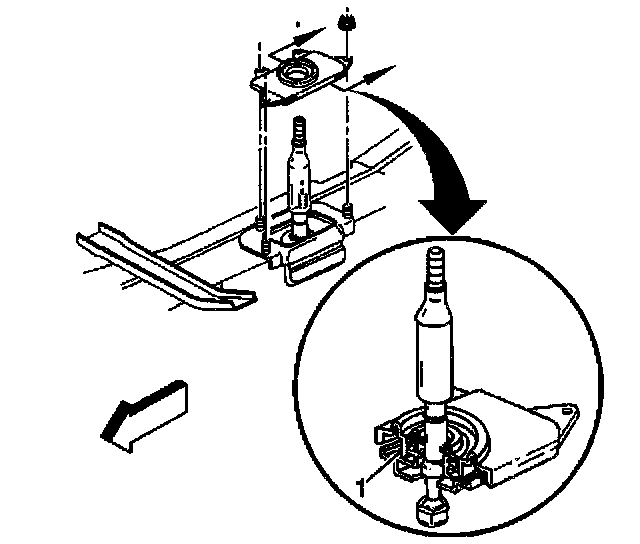 1