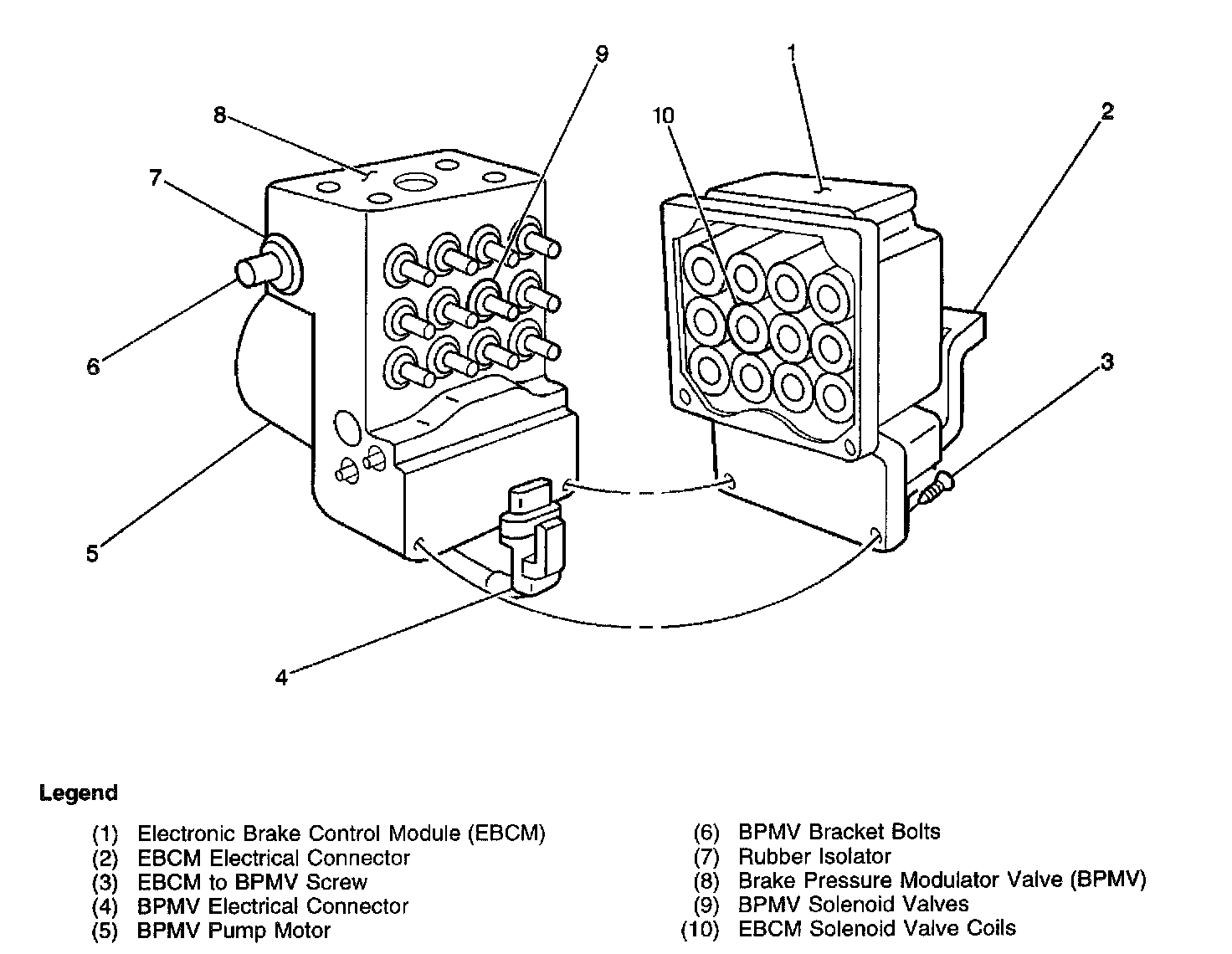 9
1
8
10
2
7
6
3
5
4

Legend

(1) Electronic Brake Control Module (EBCM)
(2) EBCM Electrical Connector
(3) EBCM to BPMV Screw
(4) BPMV Electrical Connector
(5) BPMV Pump Motor

(6) BPMV Bracket Bolts
(7) Rubber Isolator
(8) Brake Pressure Modulator Valve (BPMV)
(9) BPMV Solenoid Valves
(10) EBCM Solenoid Valve Coils