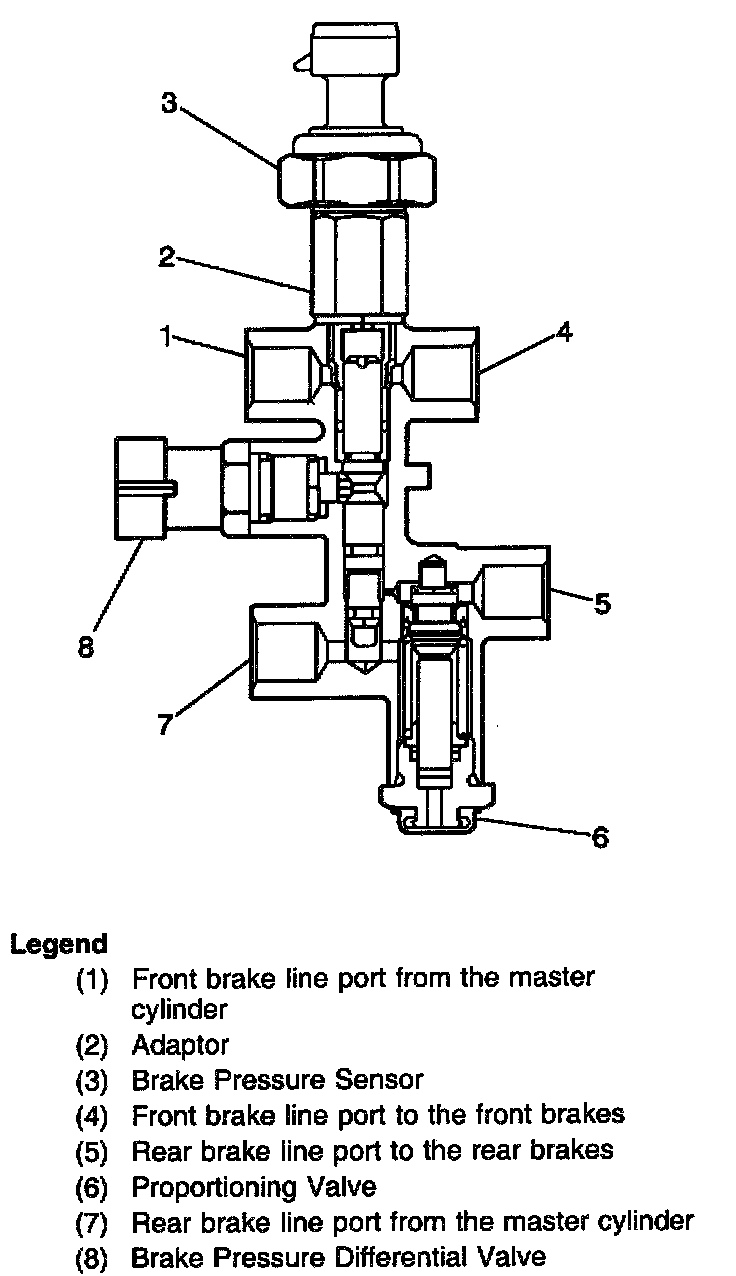 3
2
1
4
8
5
7
6

Legend
(1) Front brake line port from the master cylinder
(2) Adaptor
(3) Brake Pressure Sensor
(4) Front brake line port to the front brakes
(5) Rear brake line port to the rear brakes
(6) Proportioning Valve
(7) Rear brake line port from the master cylinder
(8) Brake Pressure Differential Valve