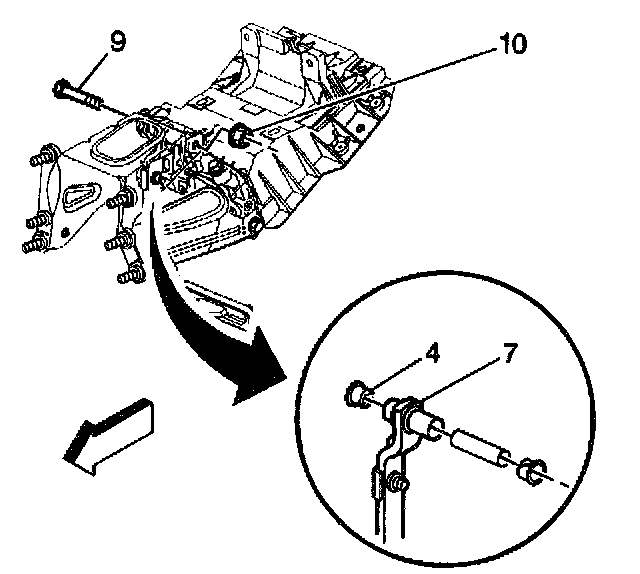 9
10
4
7