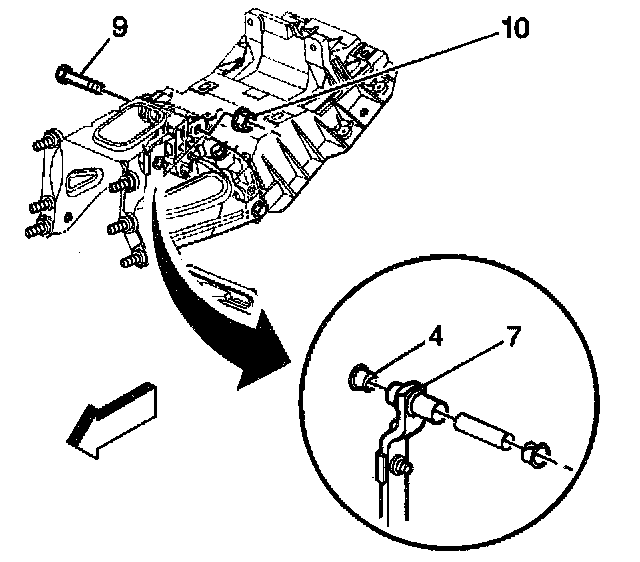 9
10
4
7