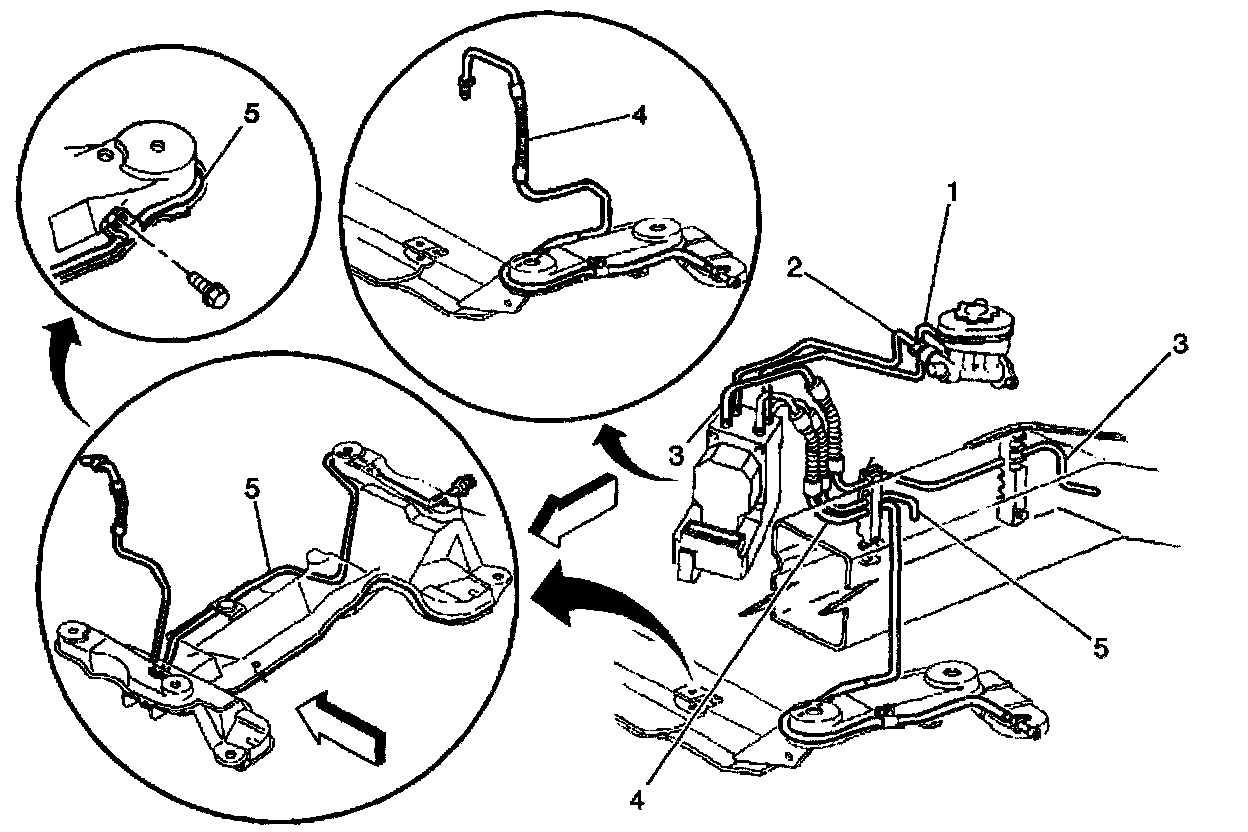 5
4
1
2
3
3
5
5
4