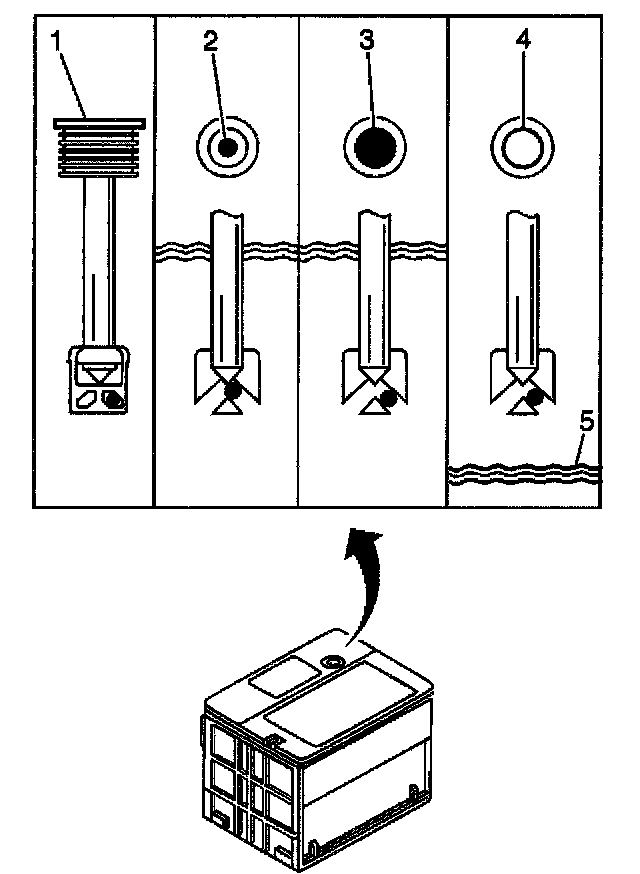 1
2
3
4
5