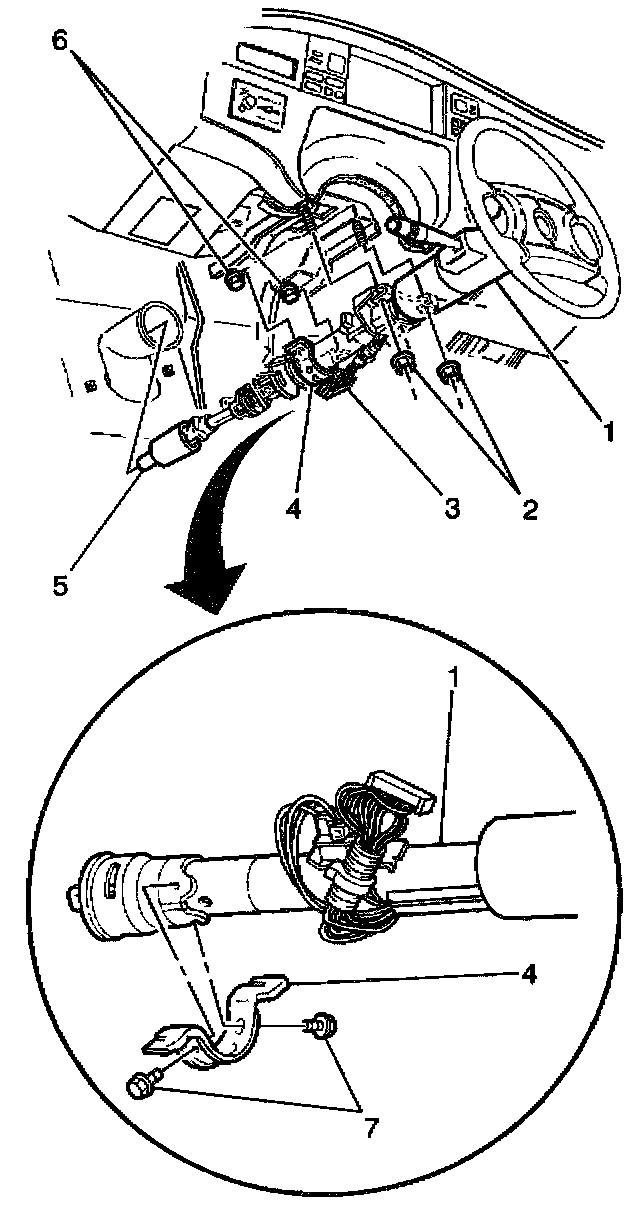 6
1
2
3
4
5
1
4
7