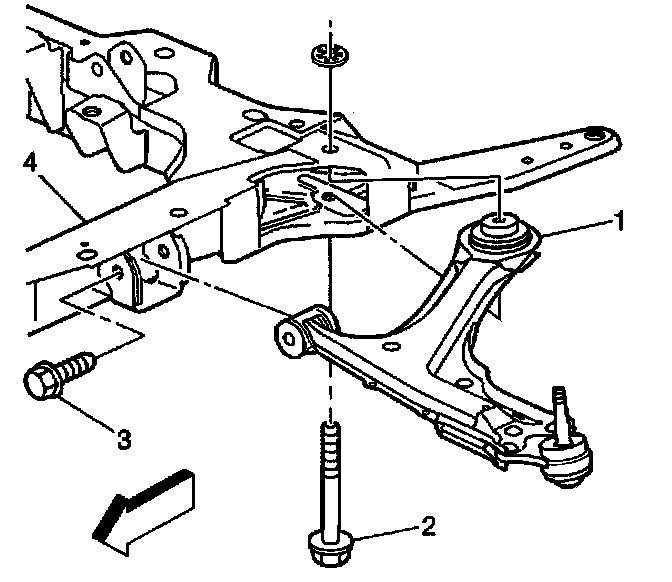 4
1
3
2