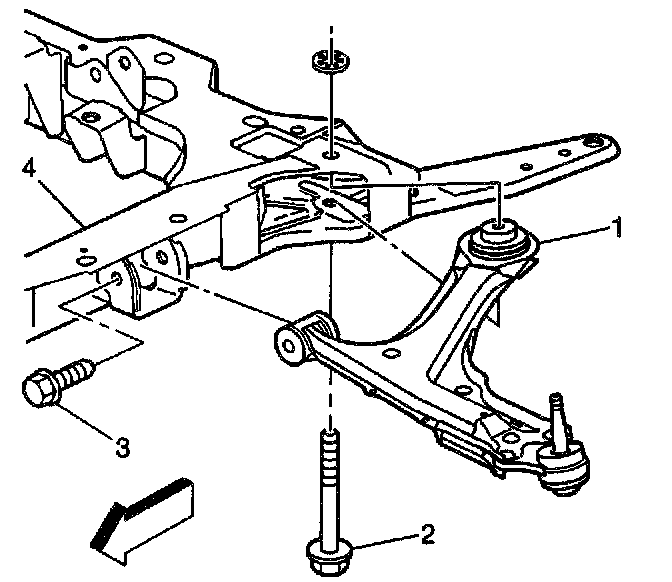 4
1
3
2