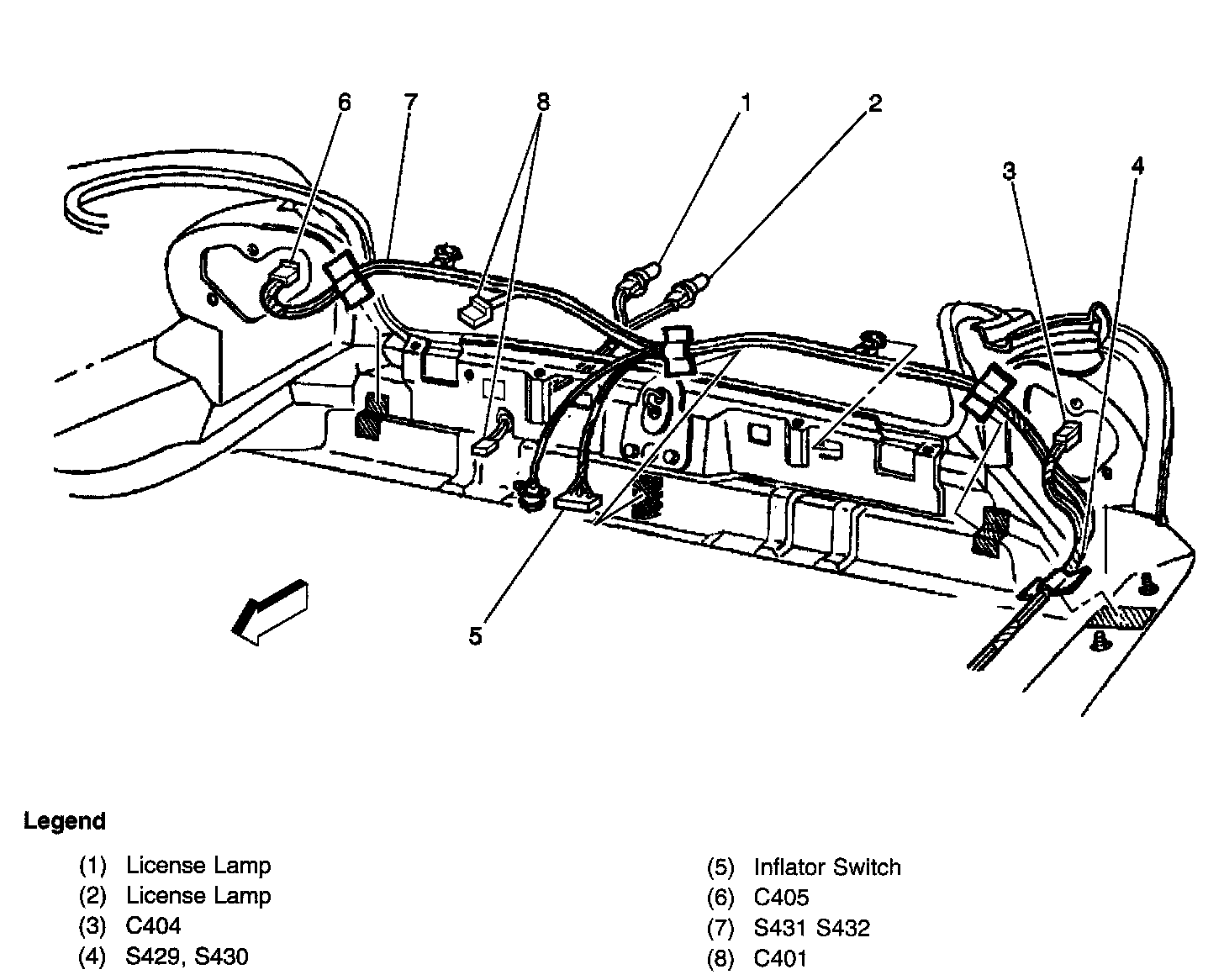 6 7 8 1 2 3 4

5

Legend

(1) License Lamp
(2) License Lamp
(3) C404
(4) S429, S430

(5) Inflator Switch
(6) C405
(7) S431 S432
(8) C401