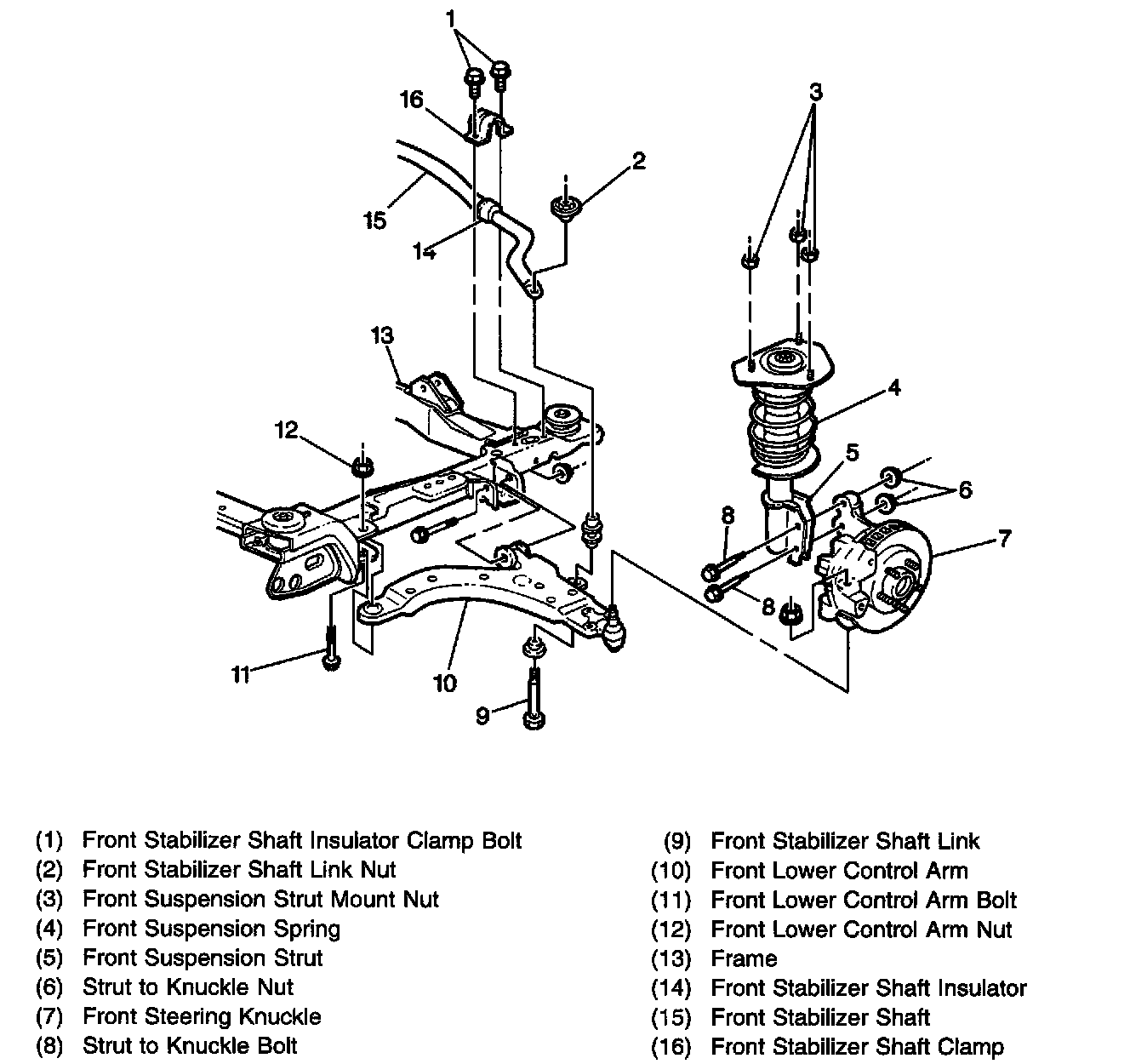 1
16
2
3
15
14
13
4
12
5
6
8
7
8
11
10
9

(1) Front Stabilizer Shaft Insulator Clamp Bolt
(2) Front Stabilizer Shaft Link Nut
(3) Front Suspension Strut Mount Nut
(4) Front Suspension Spring
(5) Front Suspension Strut
(6) Strut to Knuckle Nut
(7) Front Steering Knuckle
(8) Strut to Knuckle Bolt

(9) Front Stabilizer Shaft Link
(10) Front Lower Control Arm
(11) Front Lower Control Arm Bolt
(12) Front Lower Control Arm Nut
(13) Frame
(14) Front Stabilizer Shaft Insulator
(15) Front Stabilizer Shaft
(16) Front Stabilizer Shaft Clamp