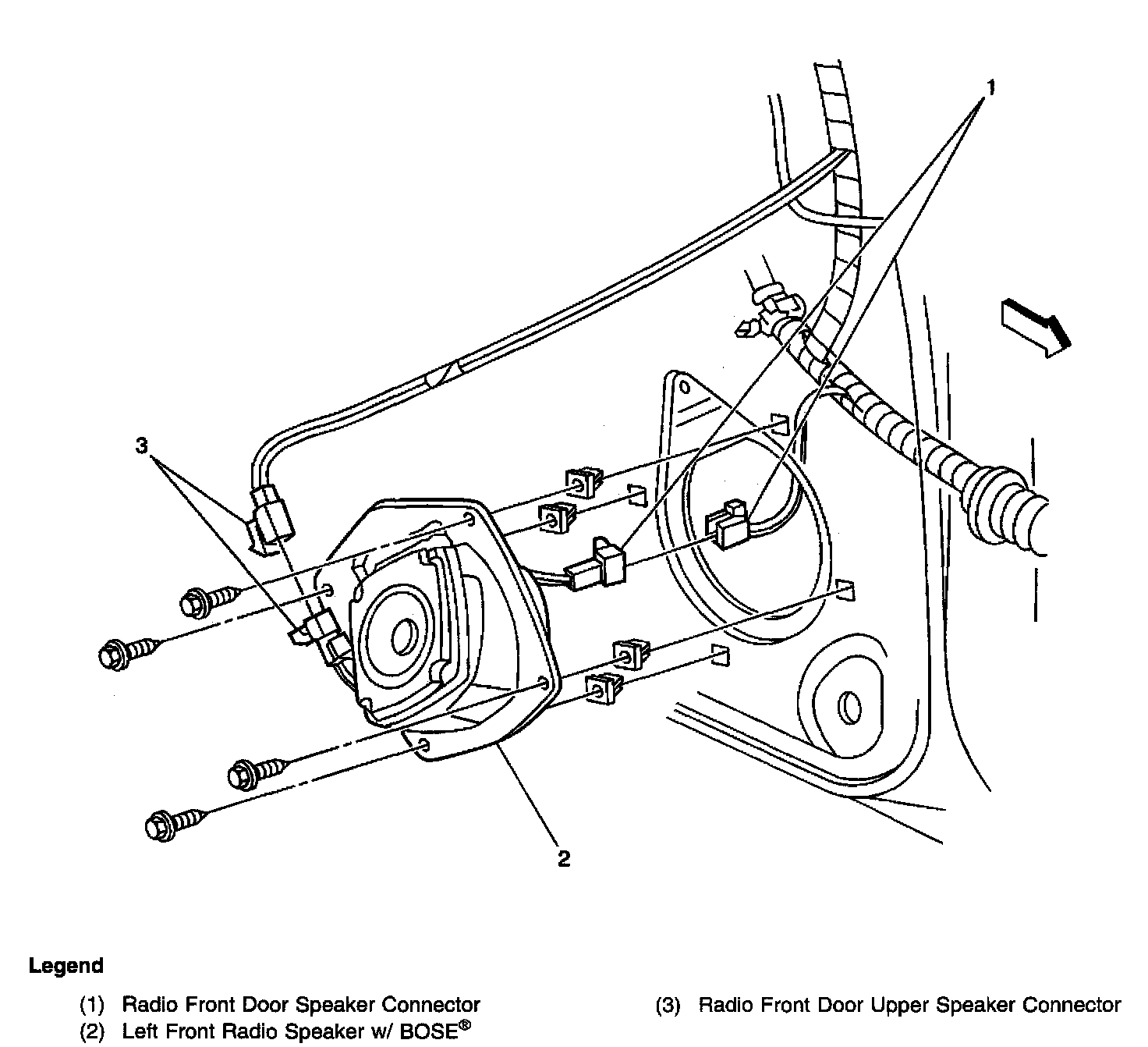 1

3

2

Legend

(1) Radio Front Door Speaker Connector
(2) Left Front Radio Speaker w/ BOSE®

(3) Radio Front Door Upper Speaker Connector