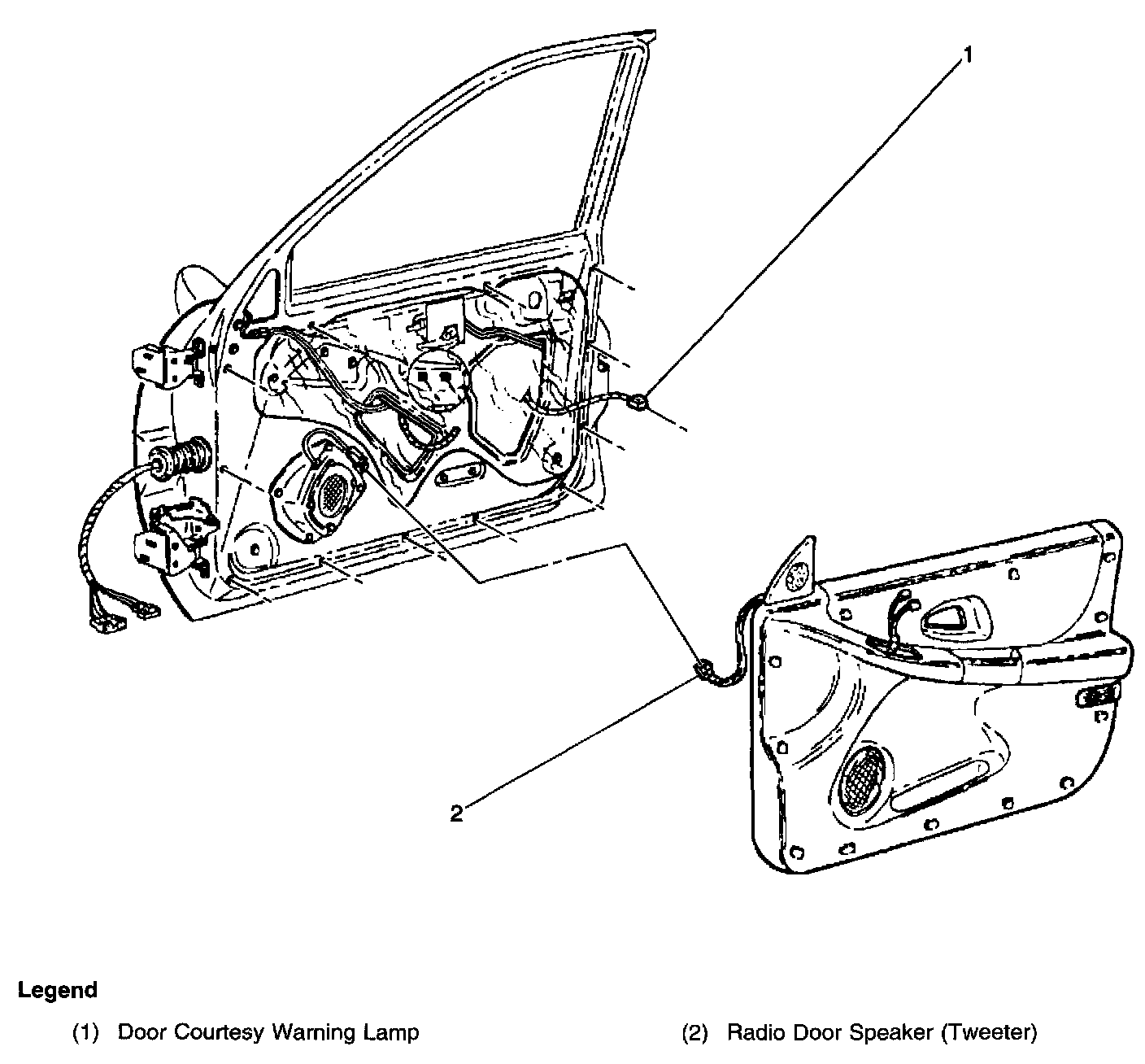 1

2

Legend

(1) Door Courtesy Warning Lamp

(2) Radio Door Speaker (Tweeter)