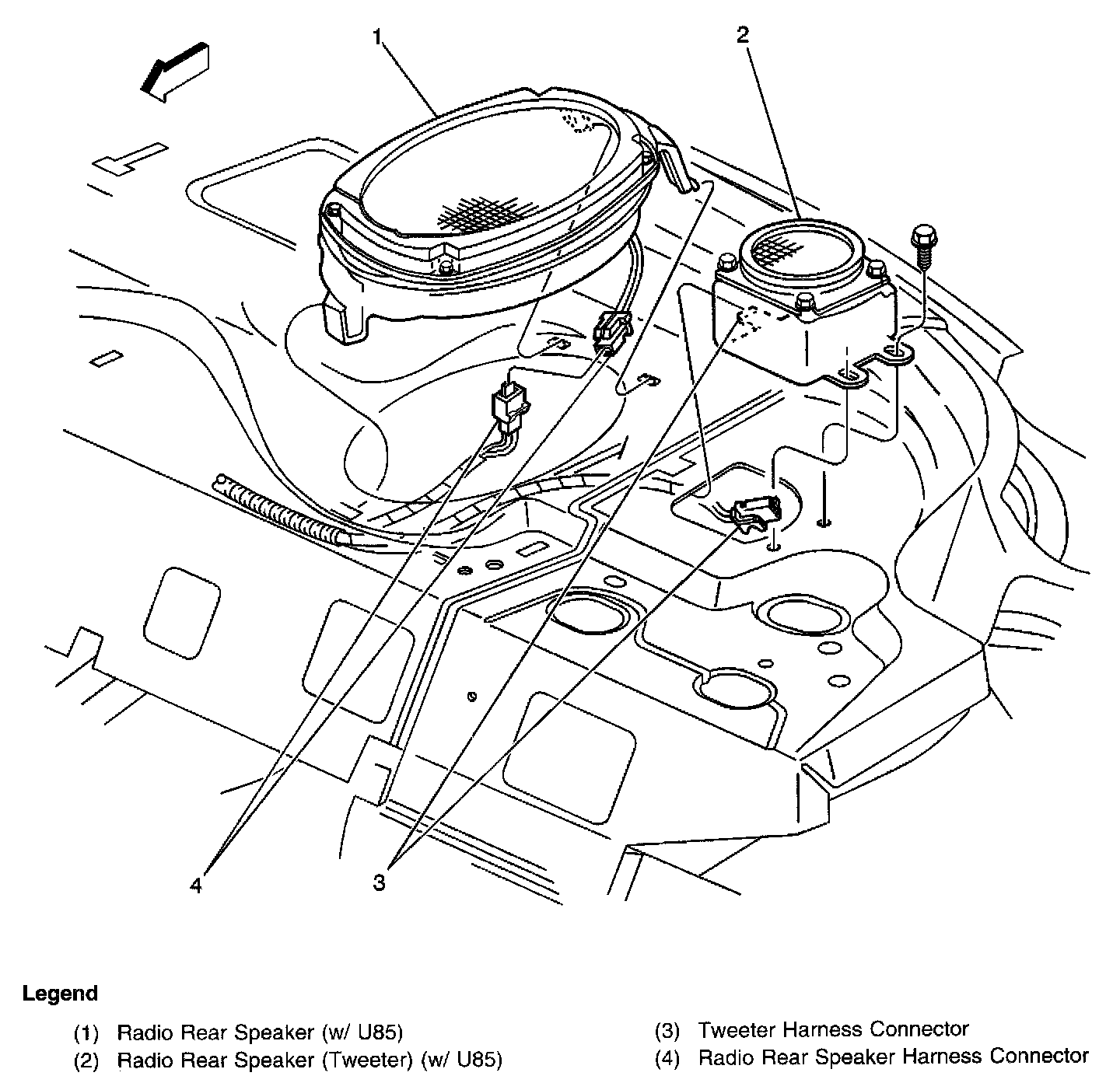 1

2

4

3

Legend

(1) Radio Rear Speaker (w/ U85)
(2) Radio Rear Speaker (Tweeter) (w/ U85)
(3) Tweeter Harness Connector
(4) Radio Rear Speaker Harness Connector