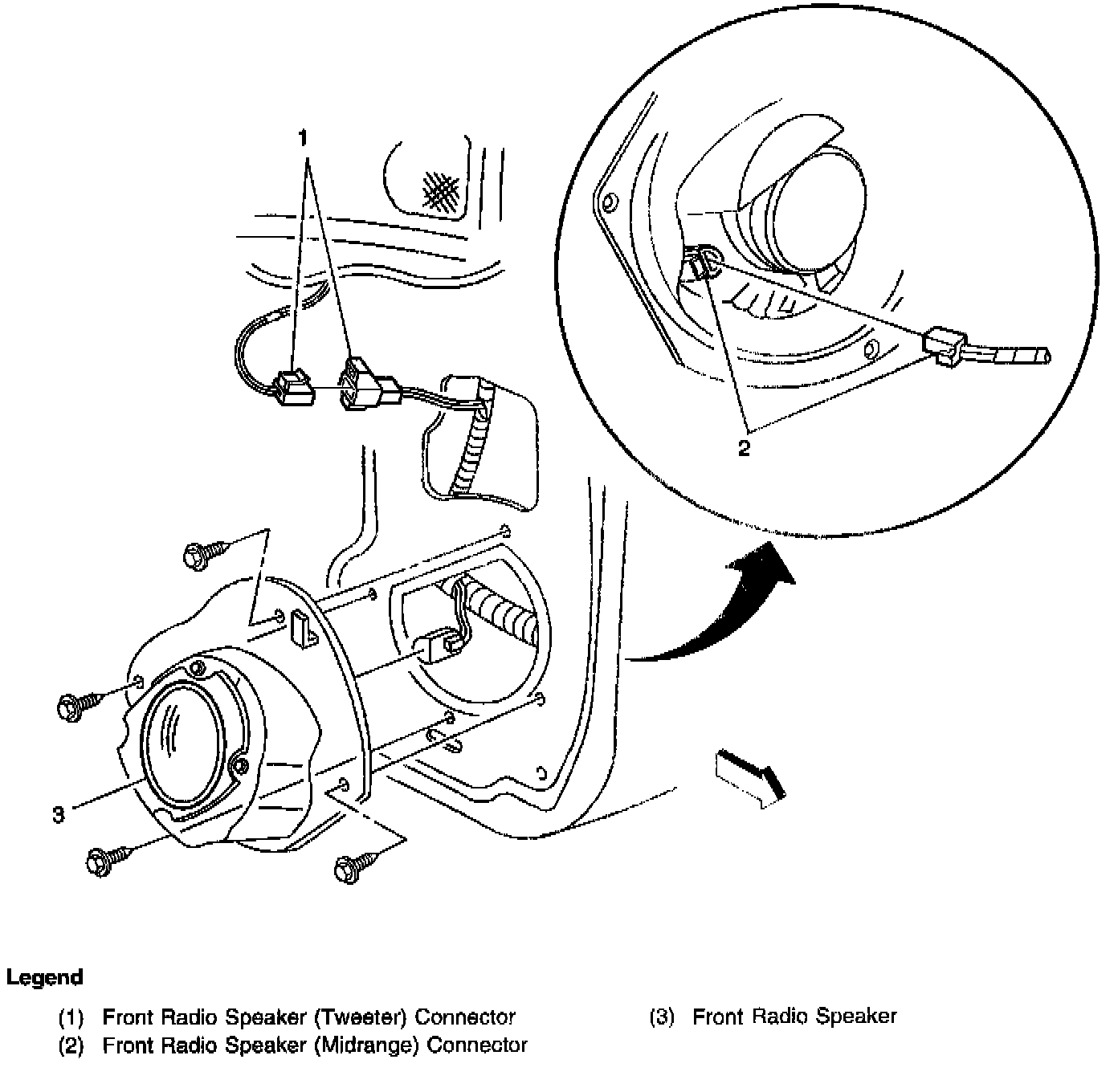 1

2

3

Legend

(1) Front Radio Speaker (Tweeter) Connector
(2) Front Radio Speaker (Midrange) Connector

(3) Front Radio Speaker