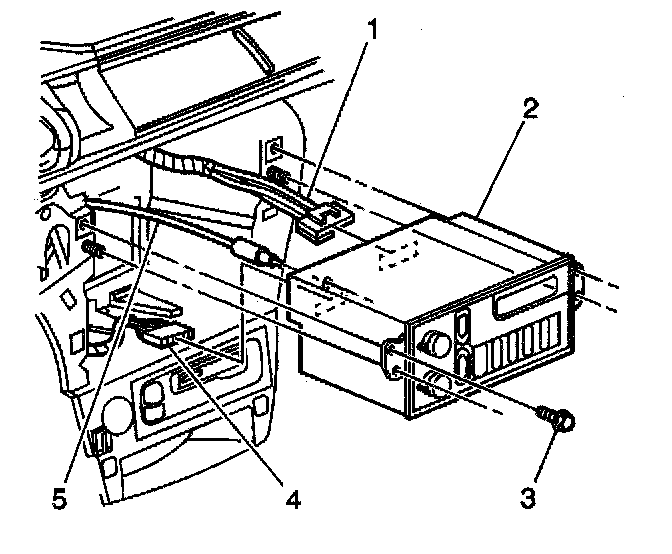 1
2
5
4
3