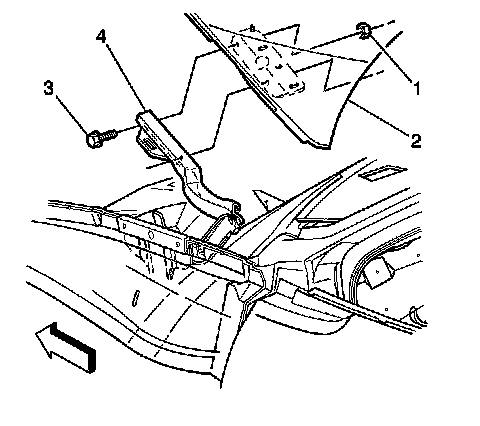 4
3
1
2