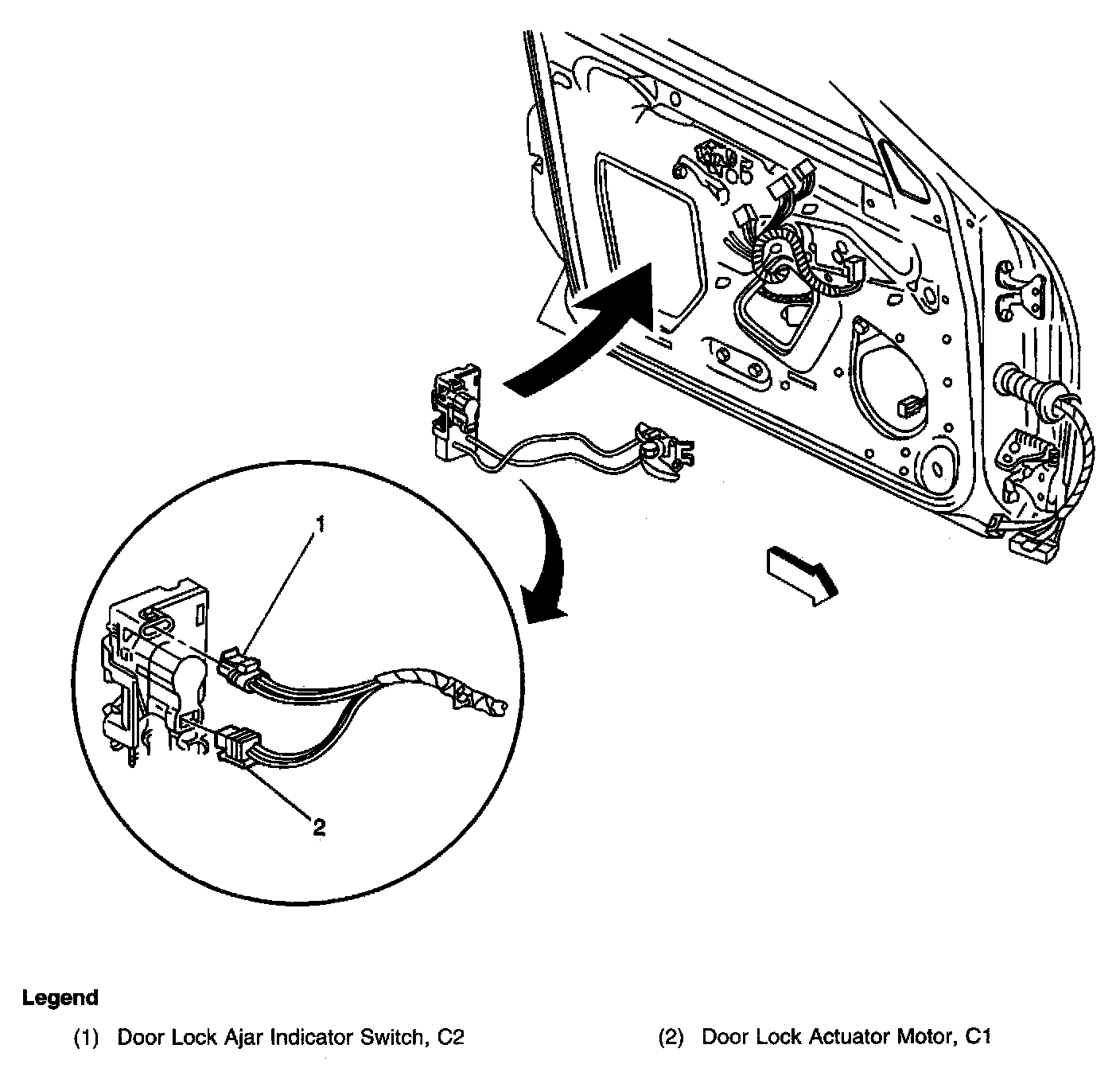 1

2

Legend

(1) Door Lock Ajar Indicator Switch, C2

(2) Door Lock Actuator Motor, C1