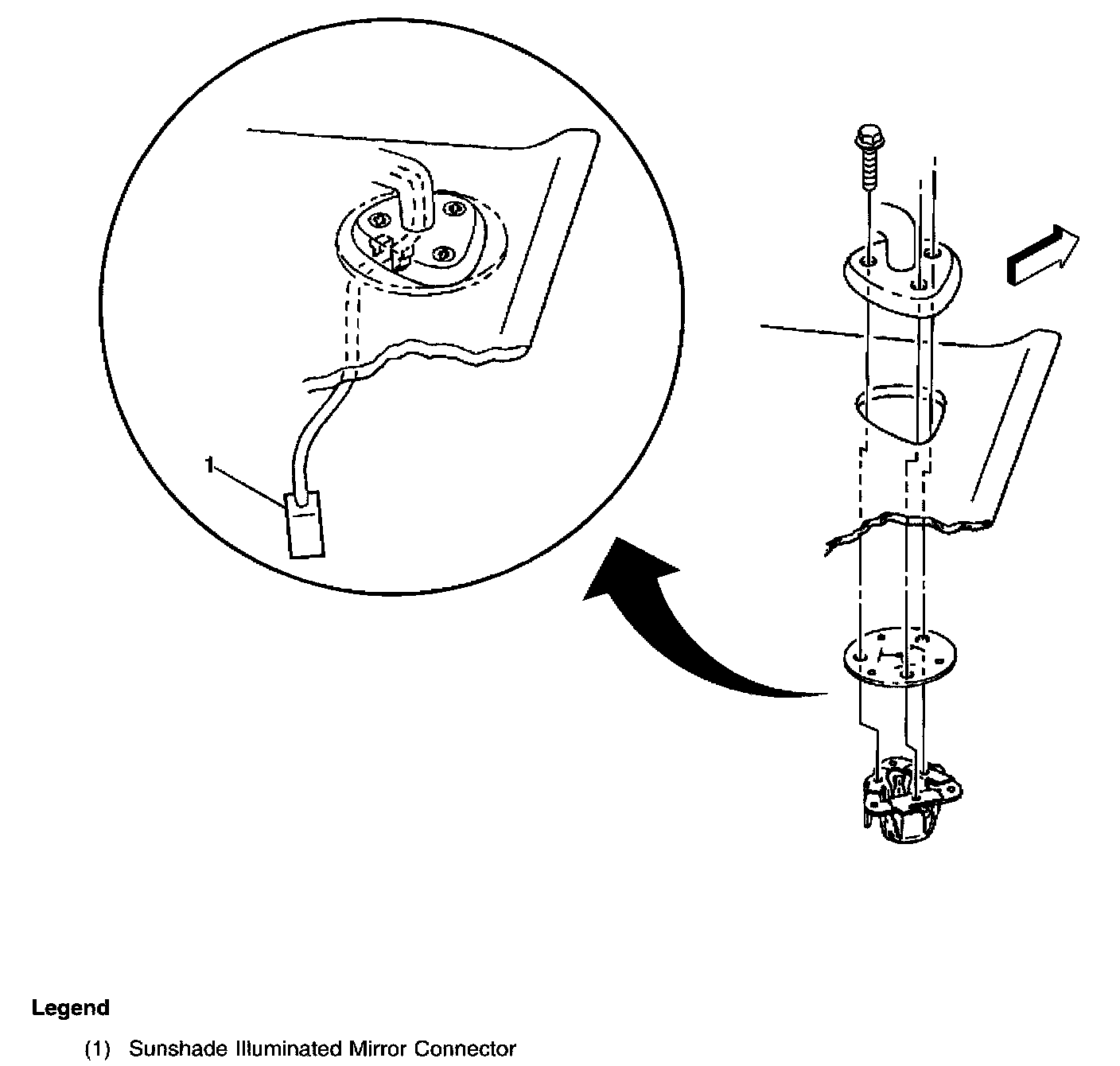 1

Legend

(1) Sunshade Illuminated Mirror Connector