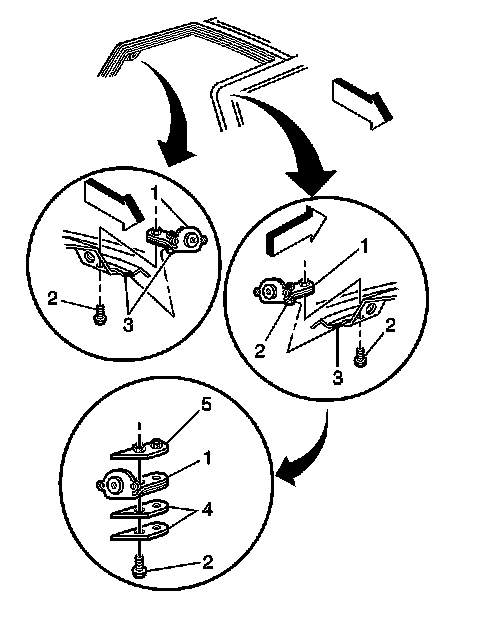 1
2
3
1
2
2
3
5
1
4
2