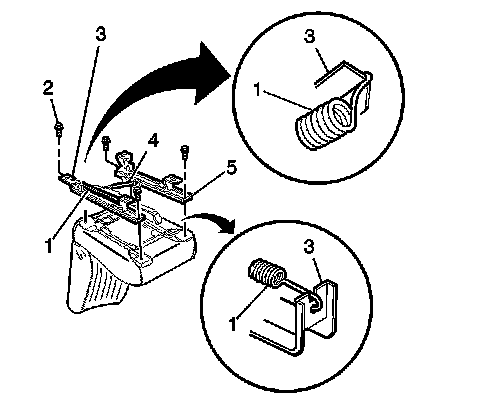 3
2
4
5
1
3
1
3
1