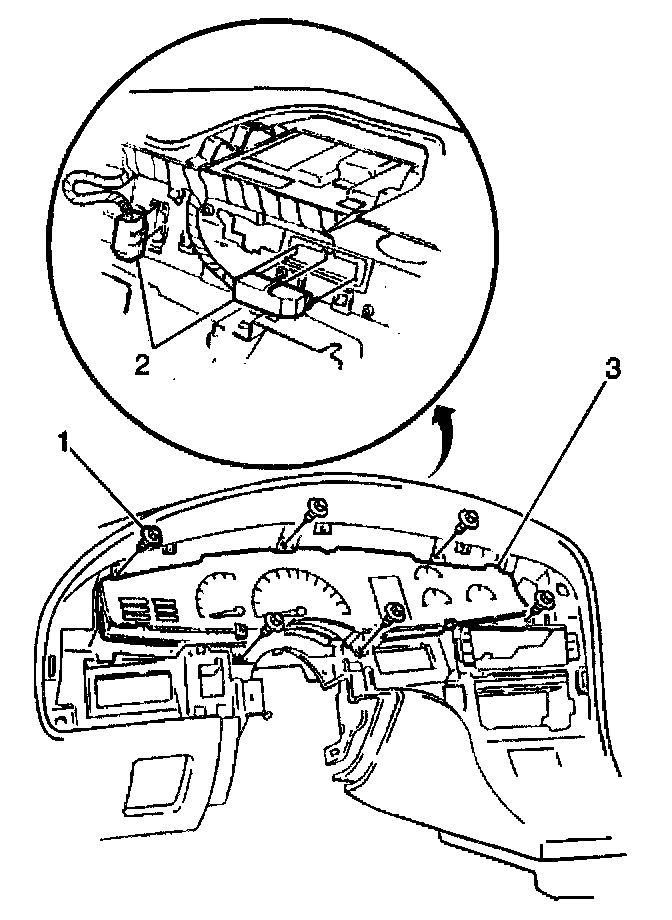 2

3

1