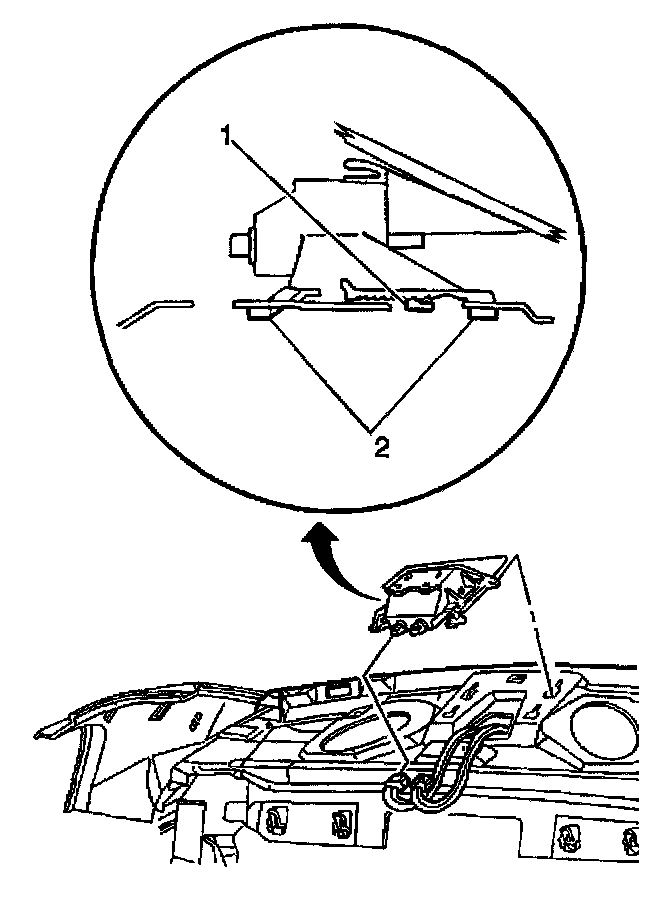 1
2