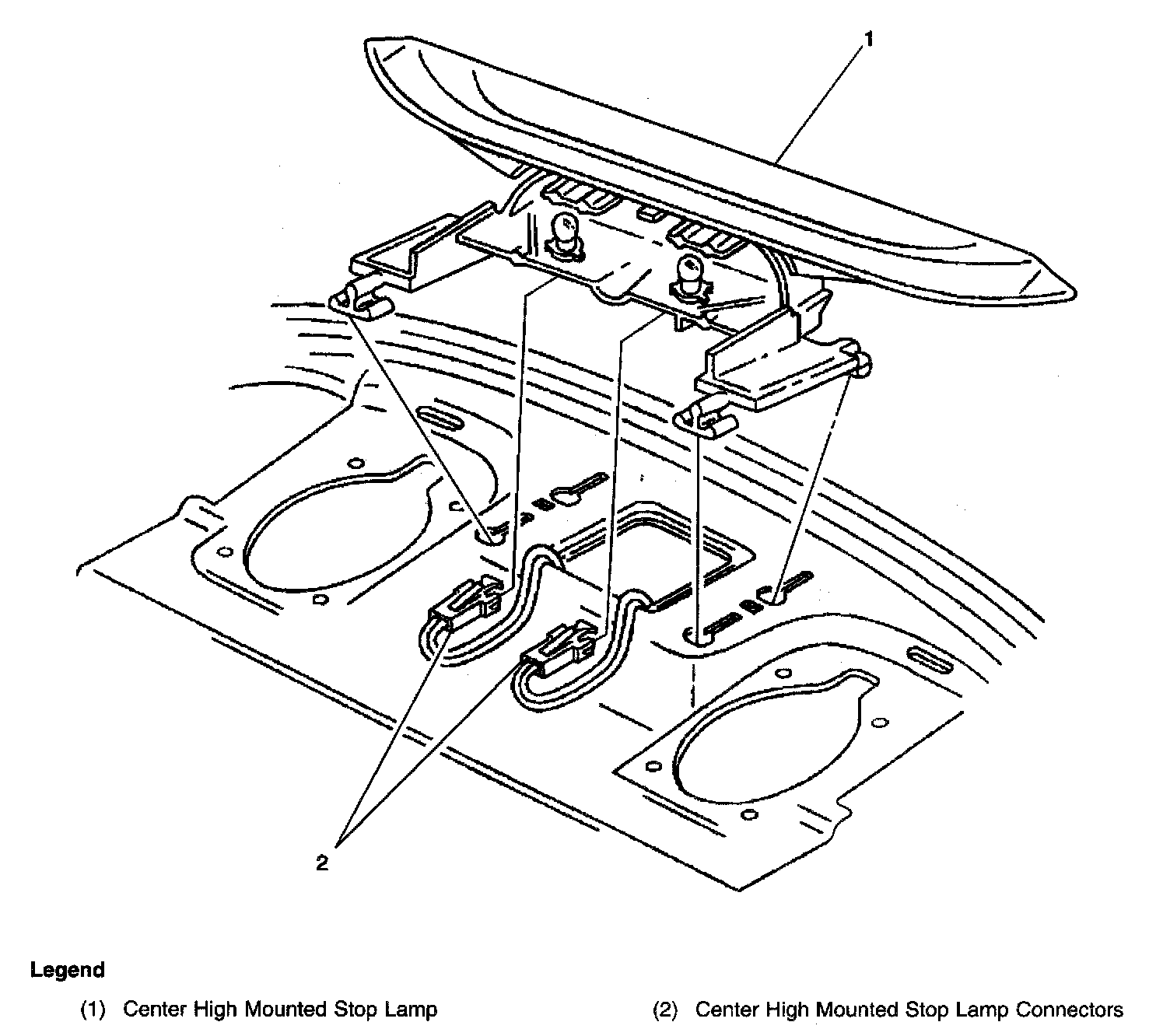 1

2

Legend

(1) Center High Mounted Stop Lamp

(2) Center High Mounted Stop Lamp Connectors