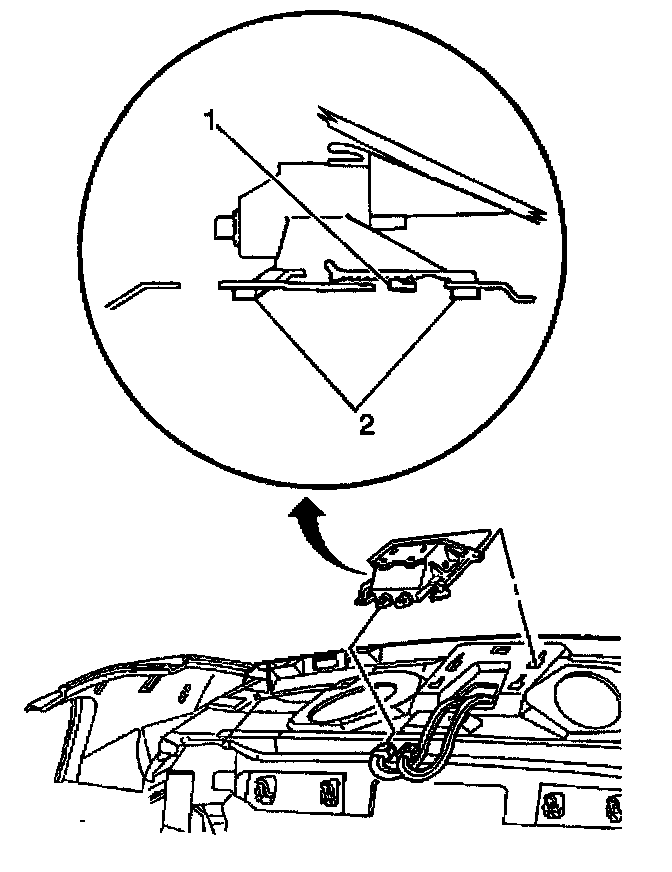 1

2