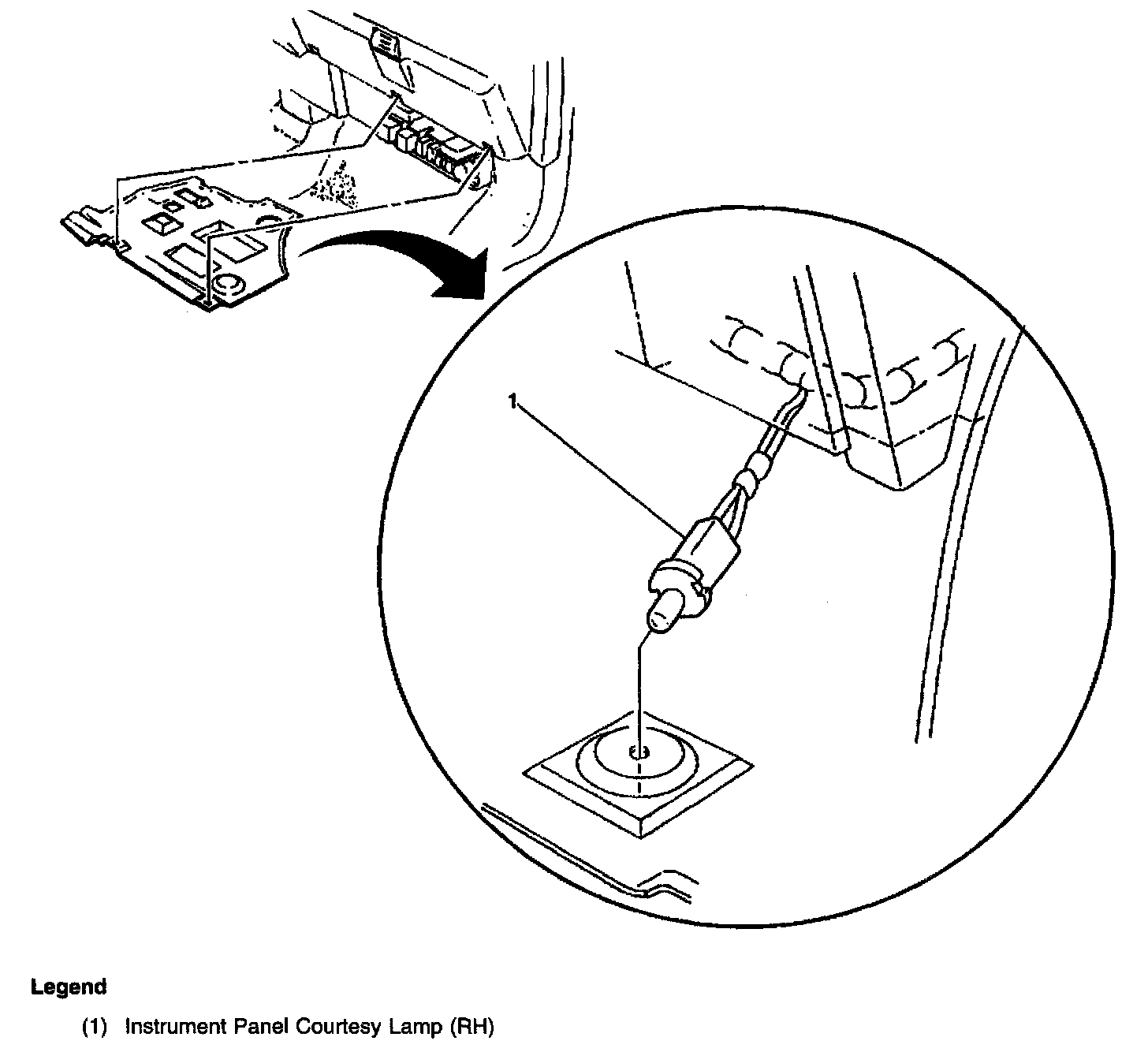 1

Legend

(1) Instrument Panel Courtesy Lamp (RH)