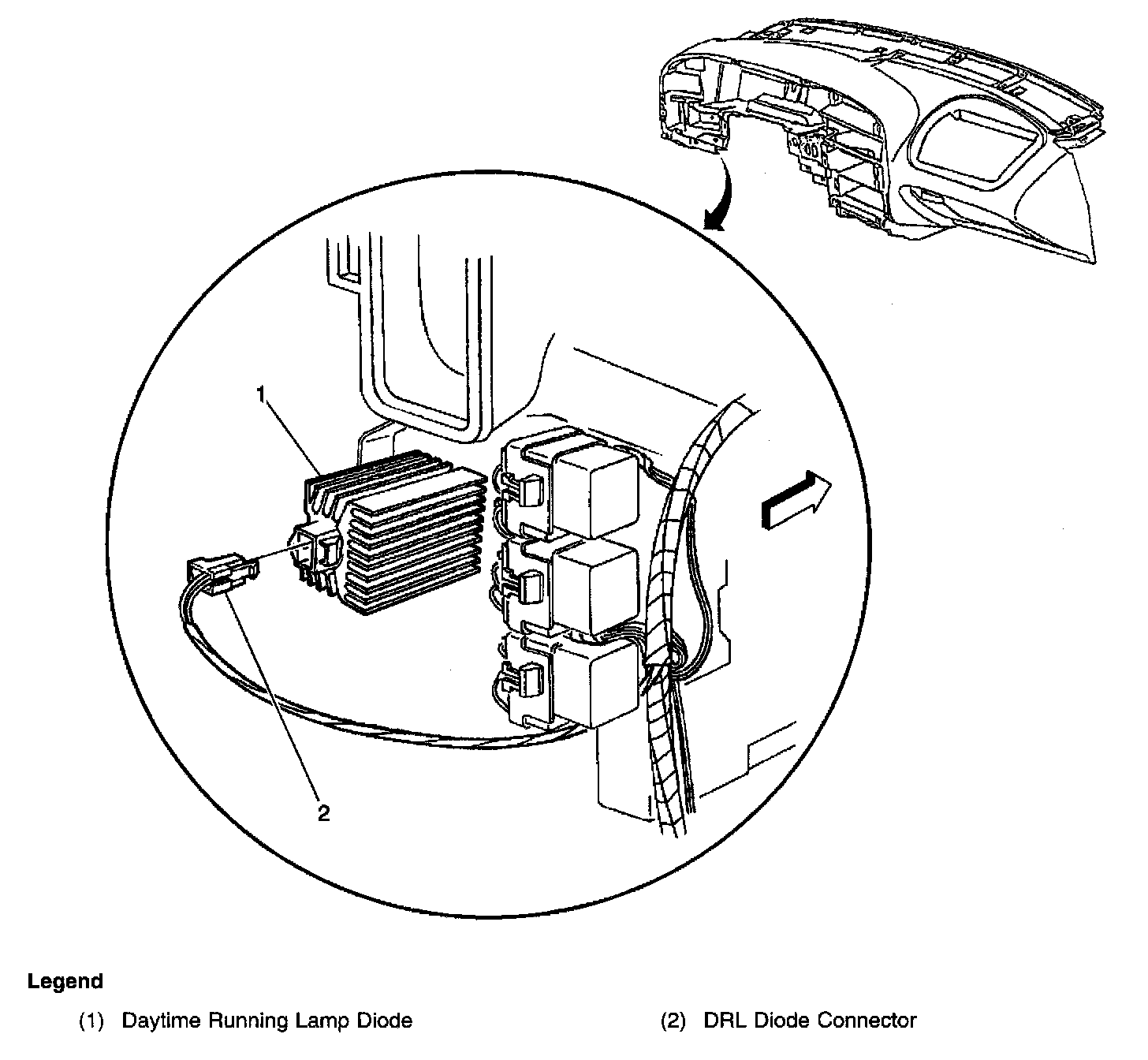 1

2

Legend

(1) Daytime Running Lamp Diode

(2) DRL Diode Connector